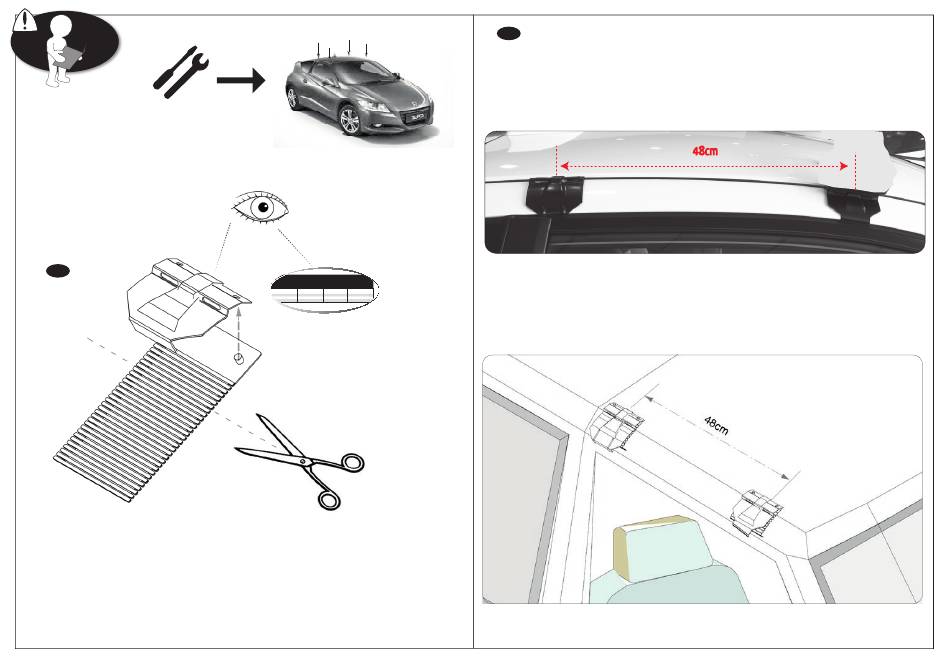 48cm

48cm