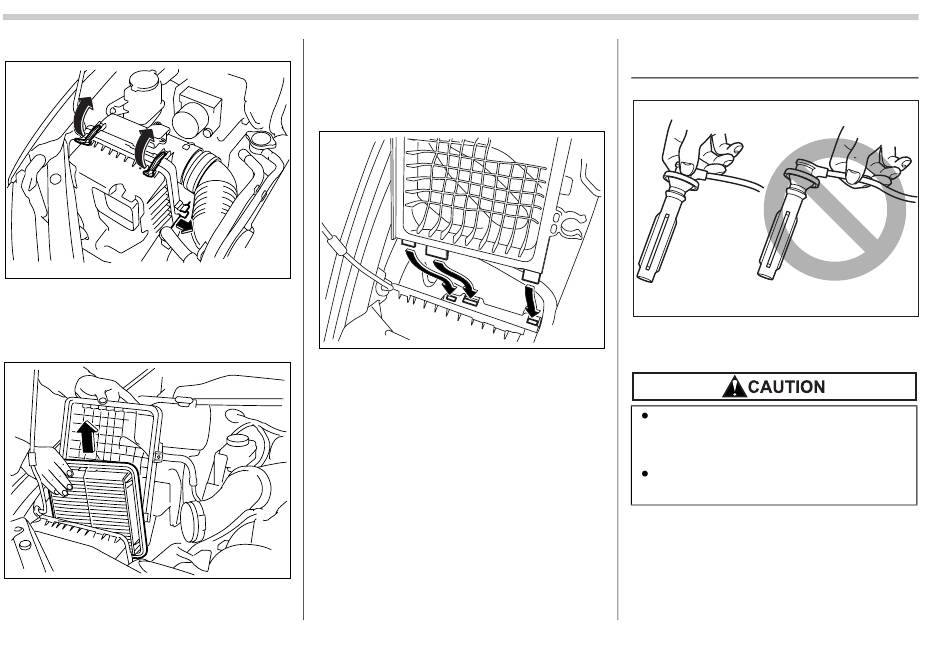 CAUTION