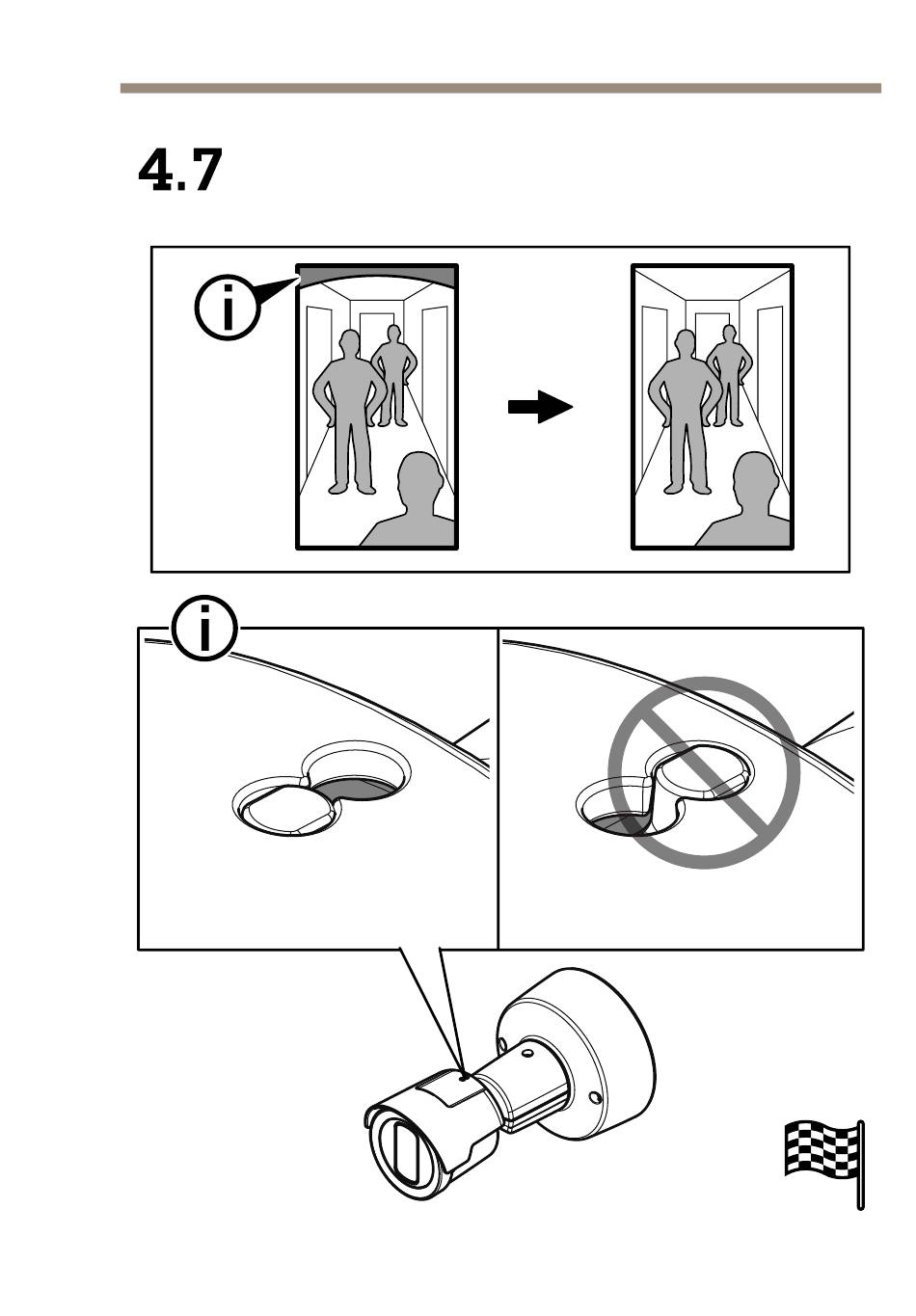 4.7