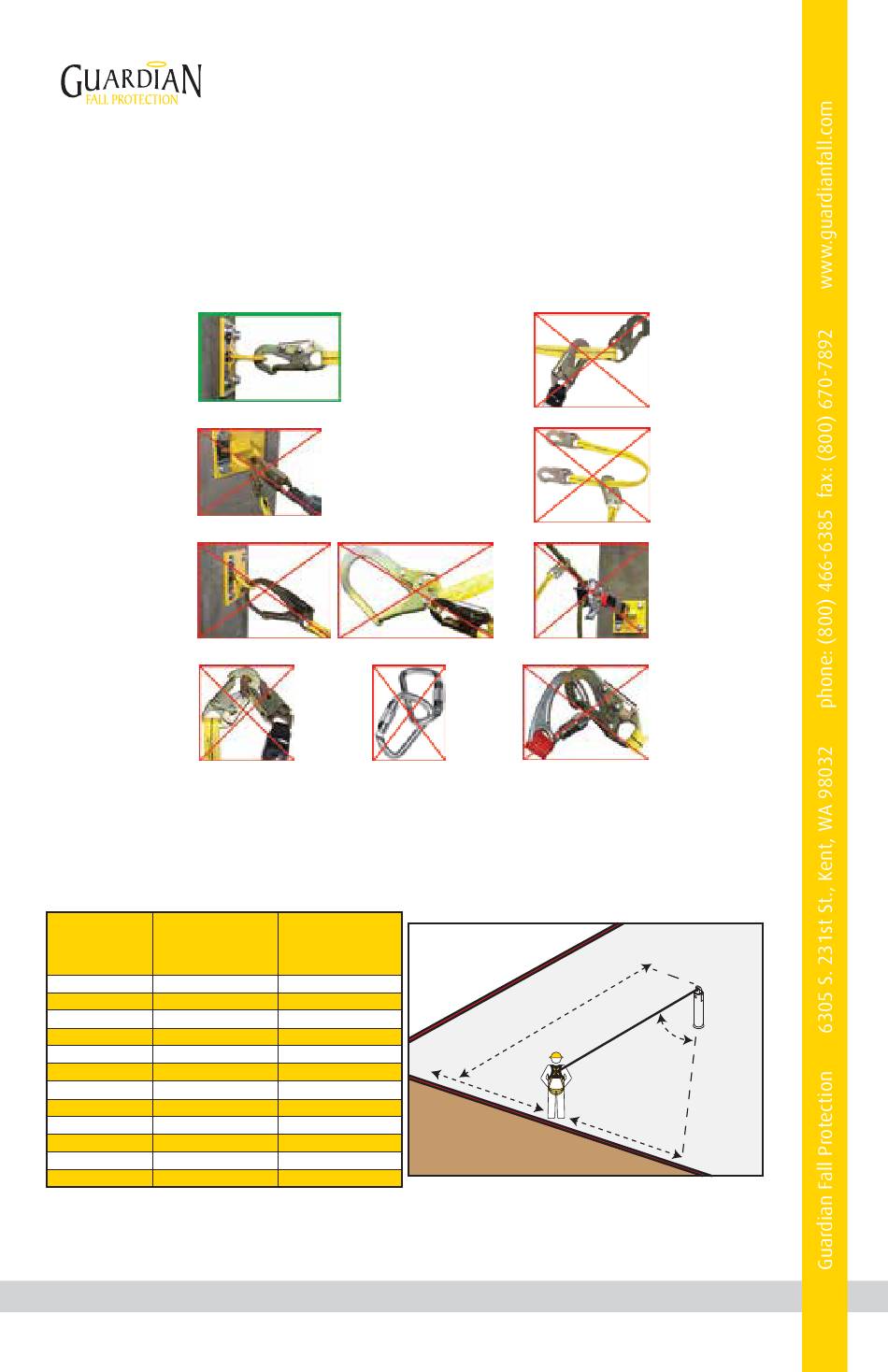 GUARDIAN
FALL PROTECTION

Guardian Fall Protection 6305 S. 231st St., Kent, WA 98032 phone: (800) 466-6385 fax: (800) 670-7892 www.guardianfall.com