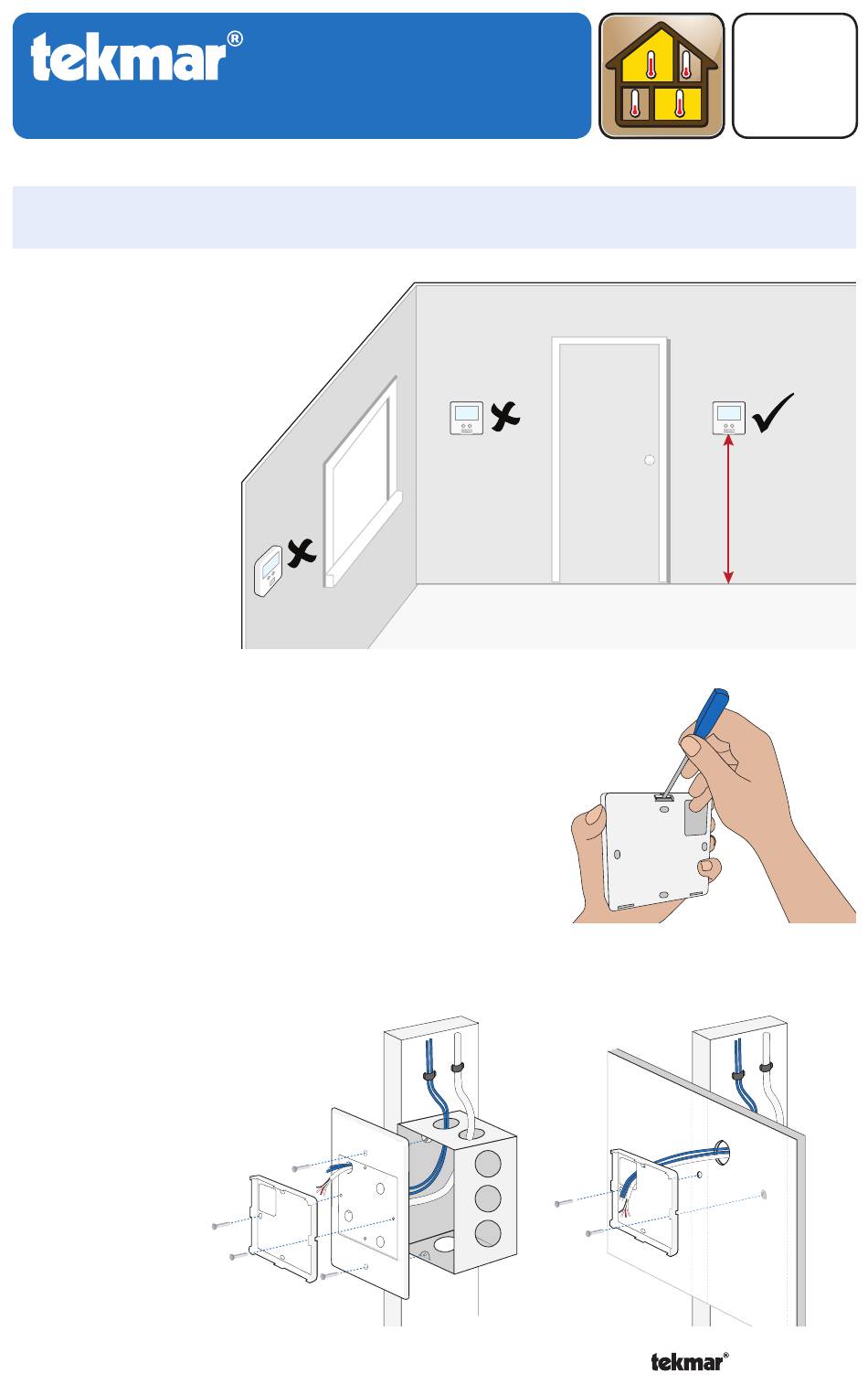 tekmar®

tekmar®