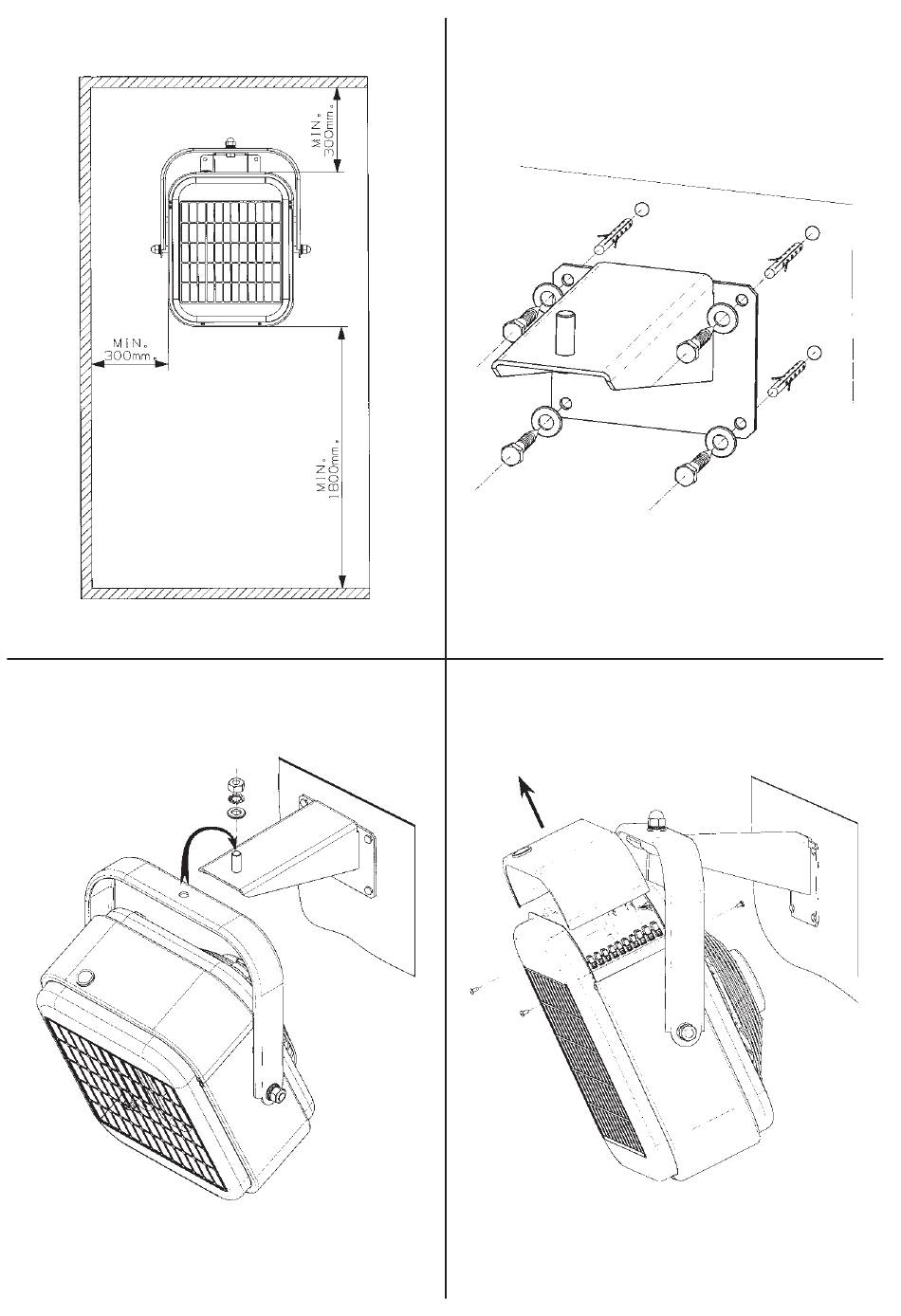 MIN.
300mm.

MIN.
300mm

MIN.
1800mm.