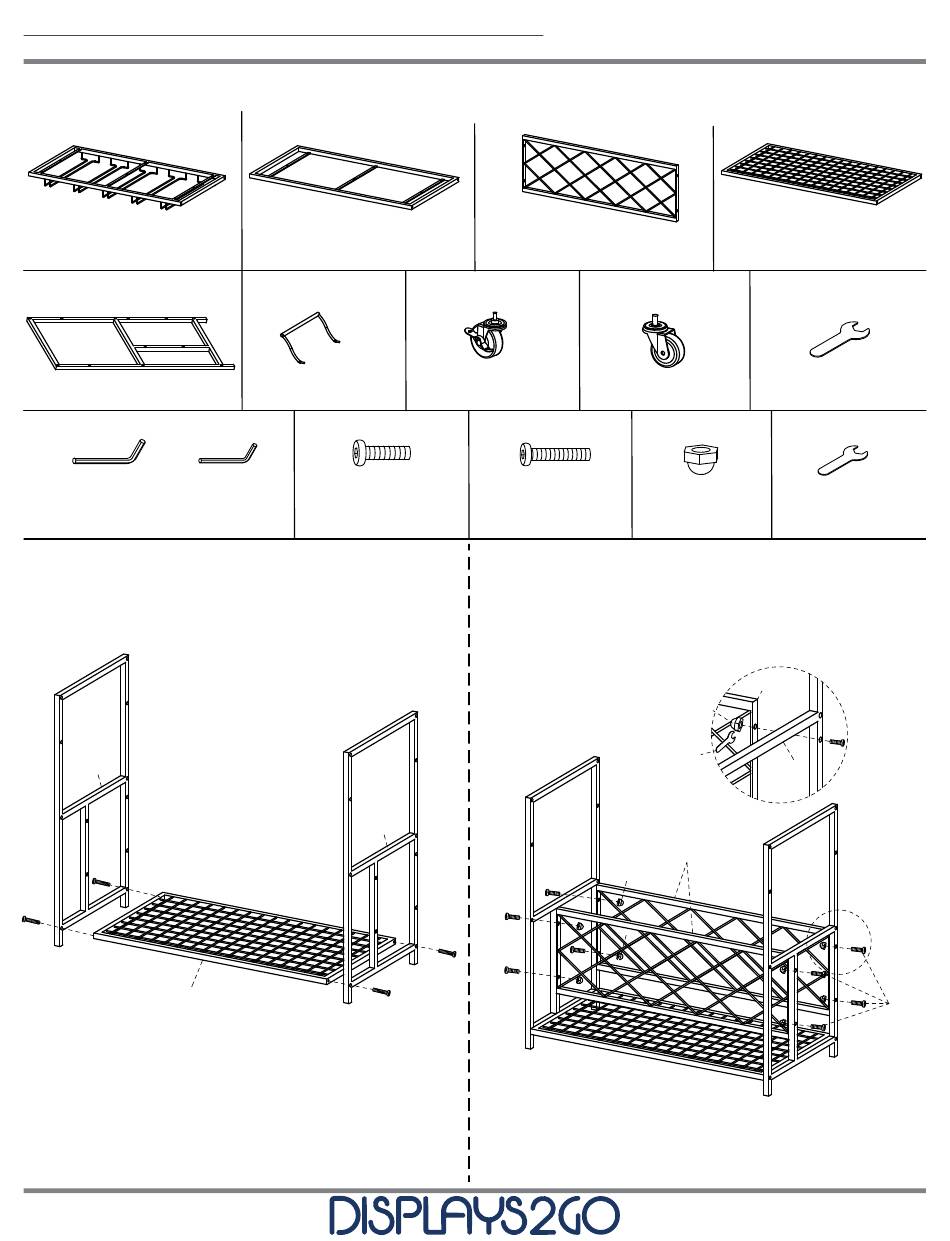 DISPLAYS2GO