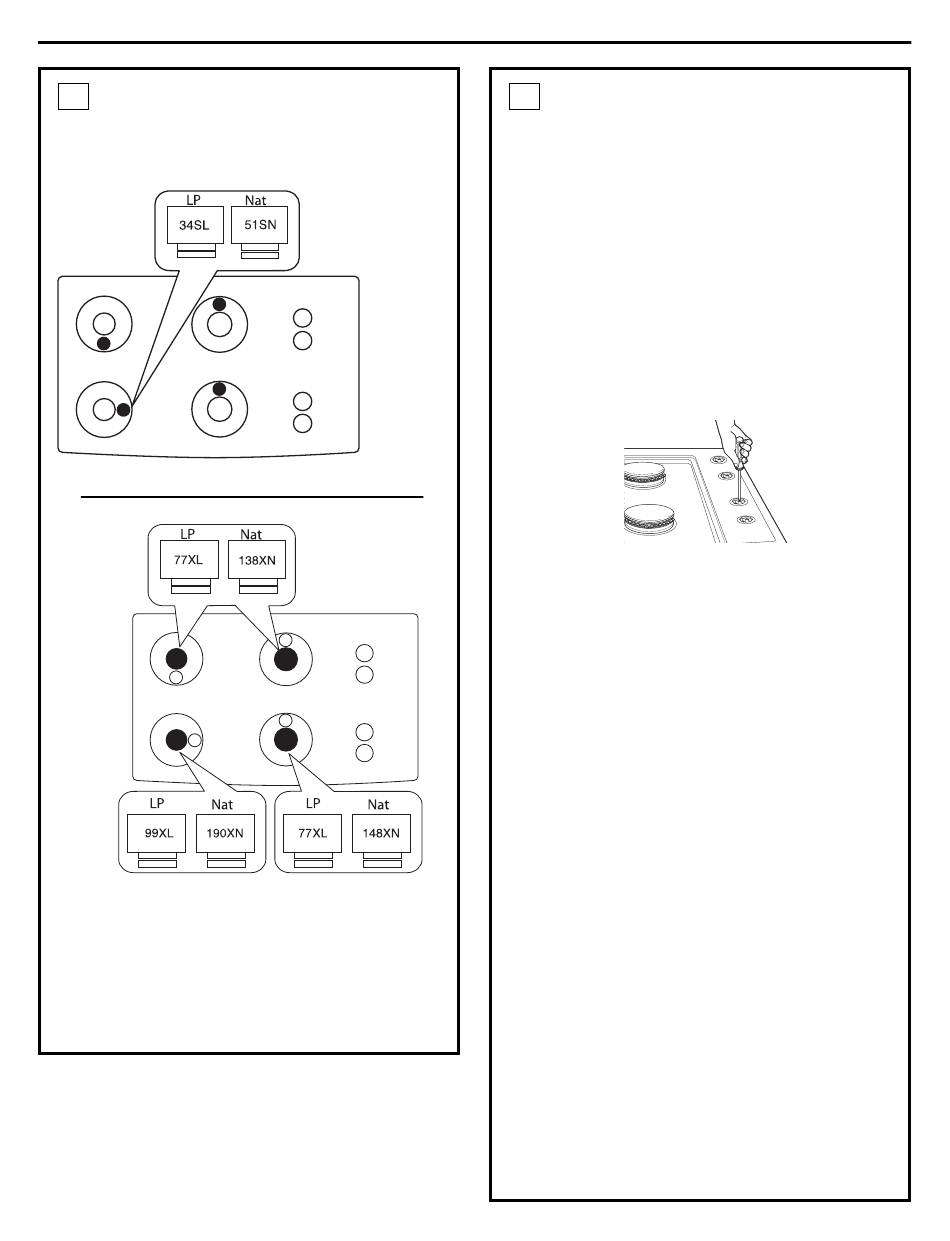 LP

Nat

34SL

51SN

LP

Nat

77XL

138XN

LP

Nat

99XL

190XN

LP

Nat

77XL

148XN