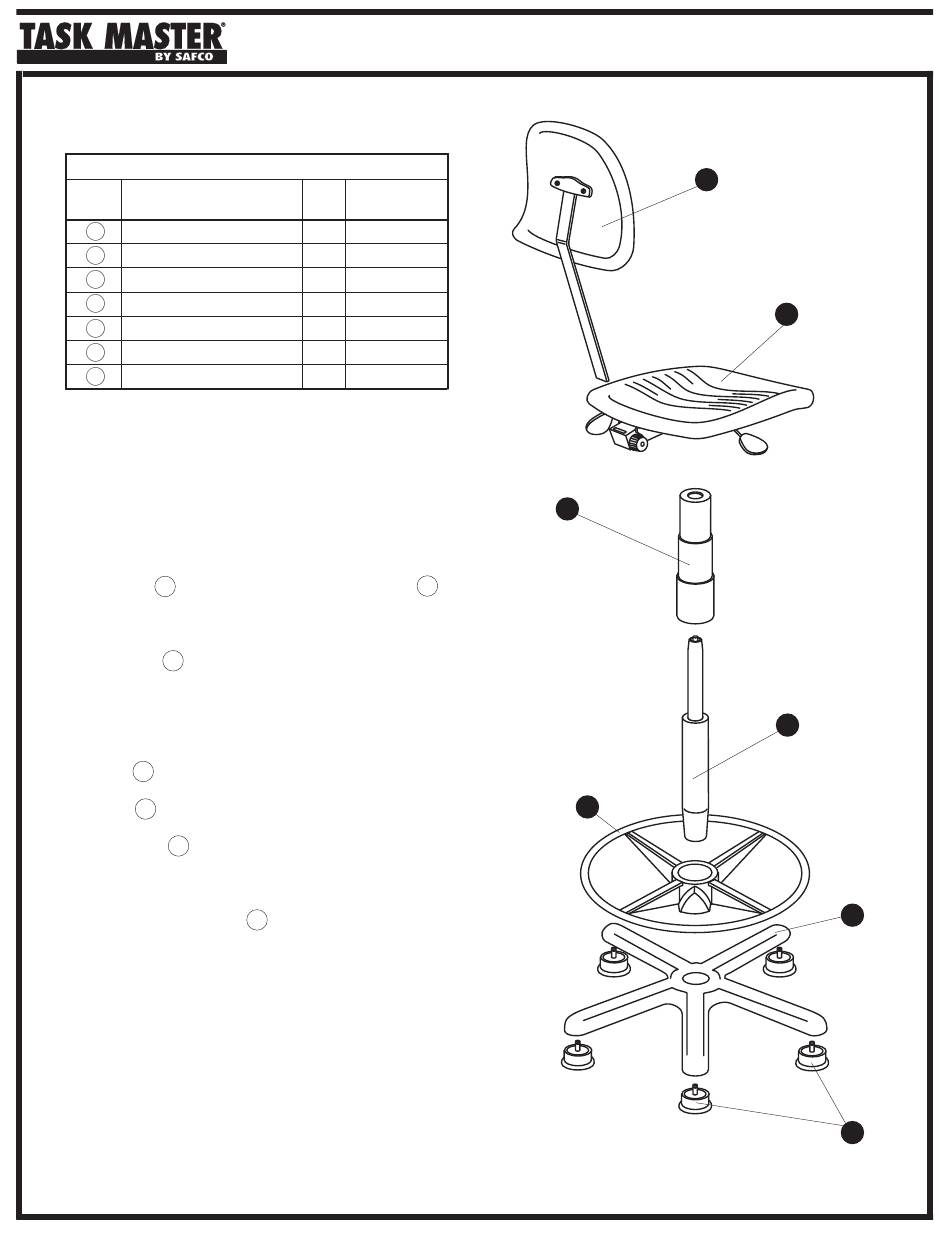 TASK MASTER®
BY SAFCO