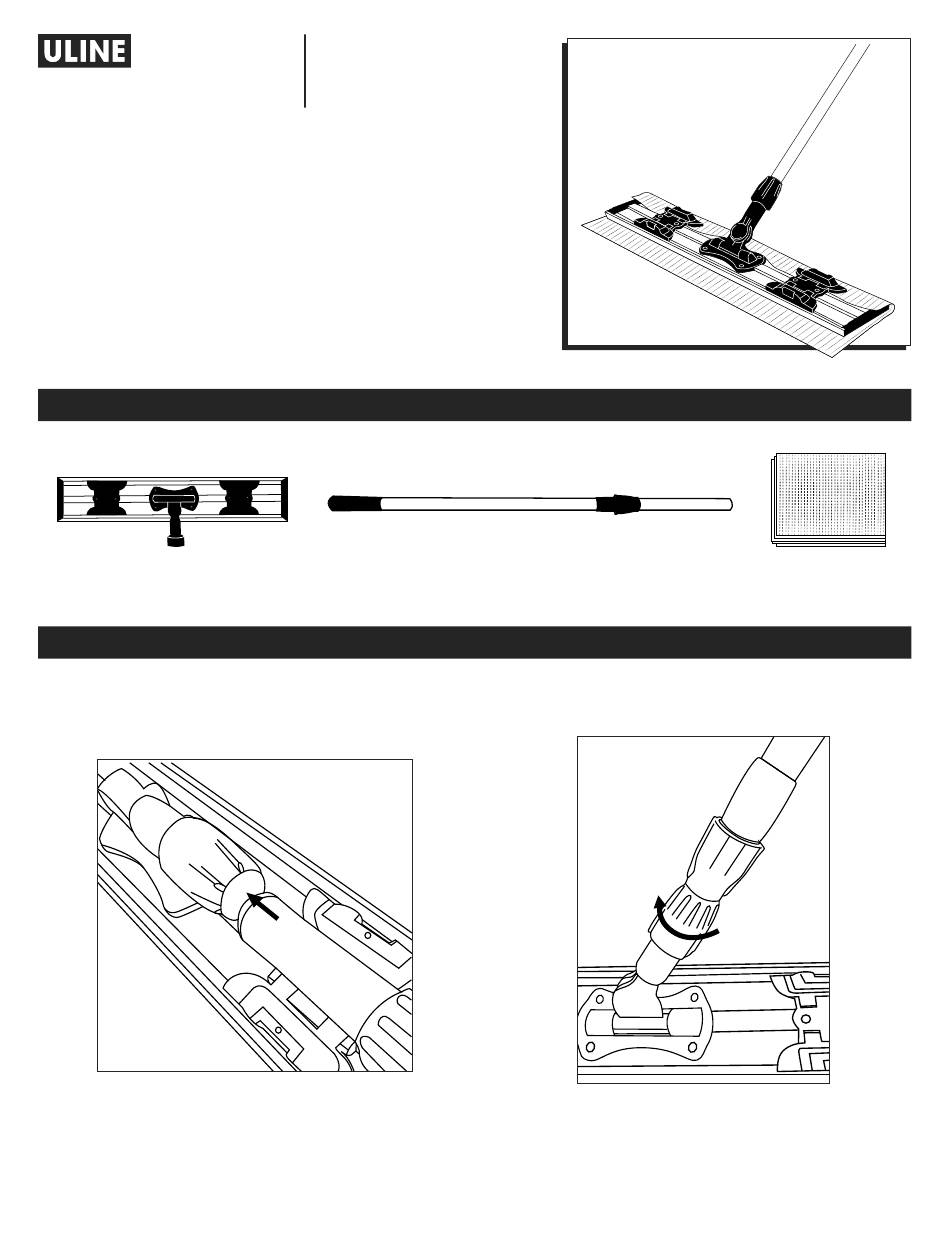 ULINE