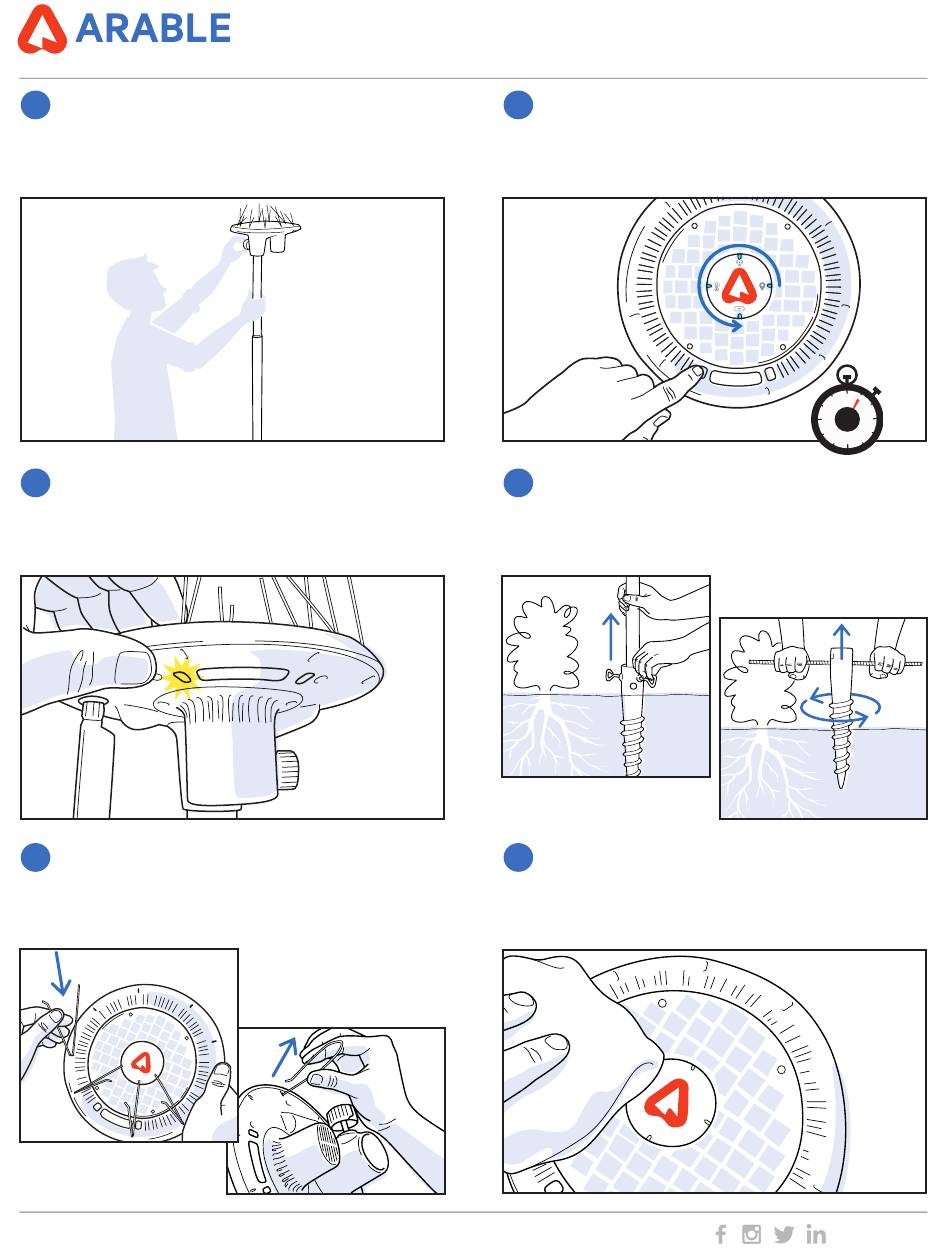 ARABLE