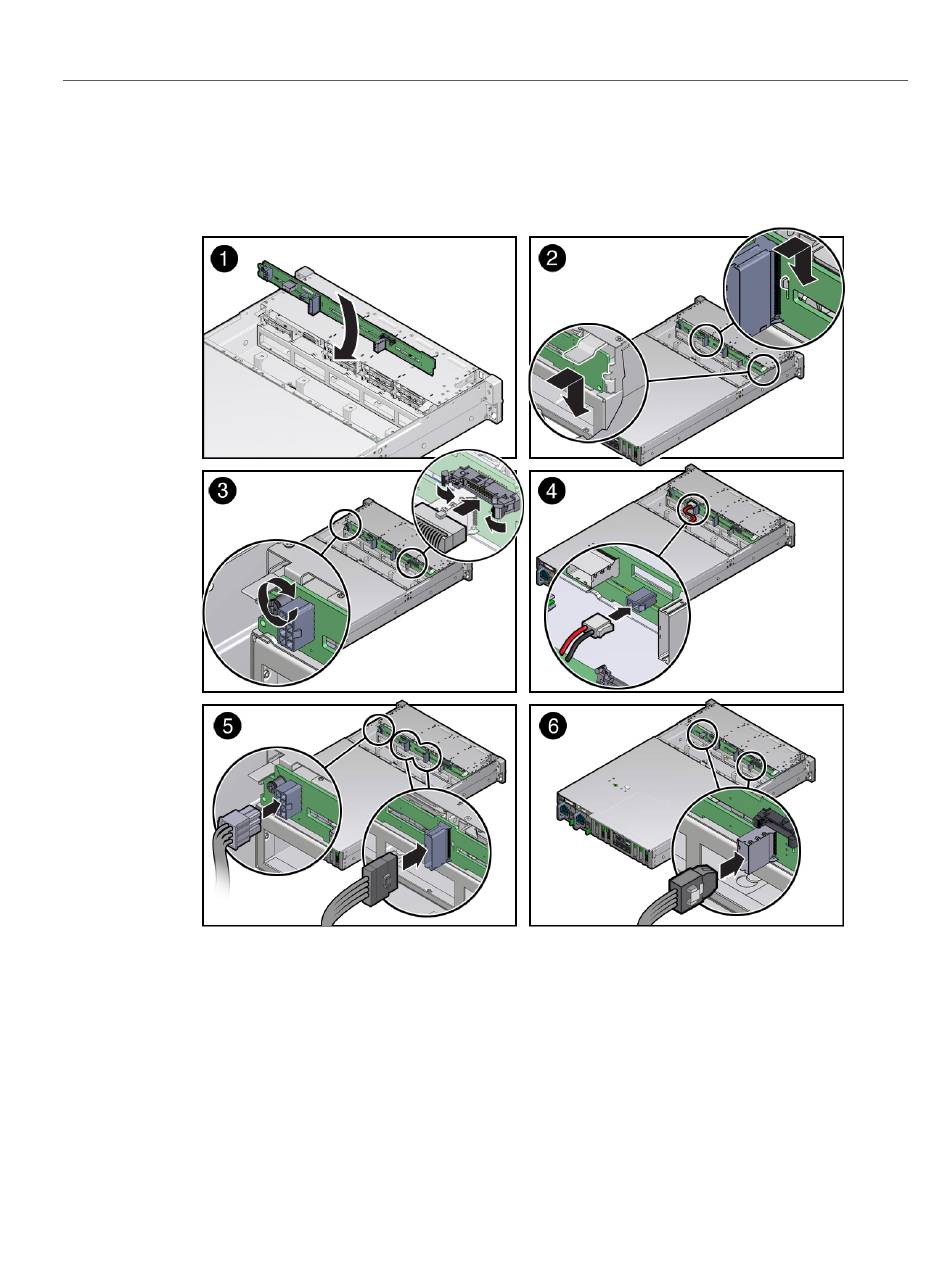 1

2

3

4

5

6