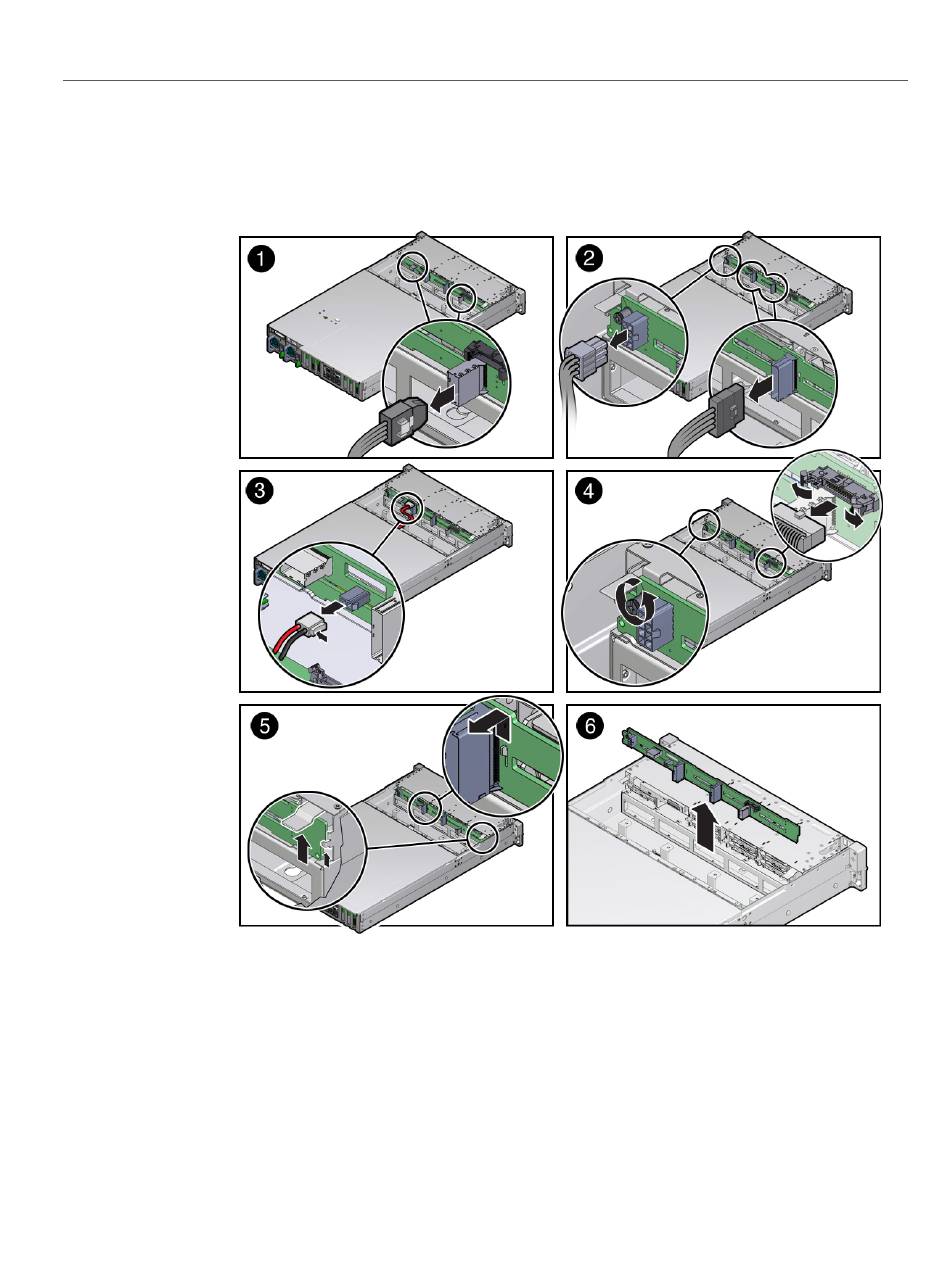 1

2

3

4

5

6