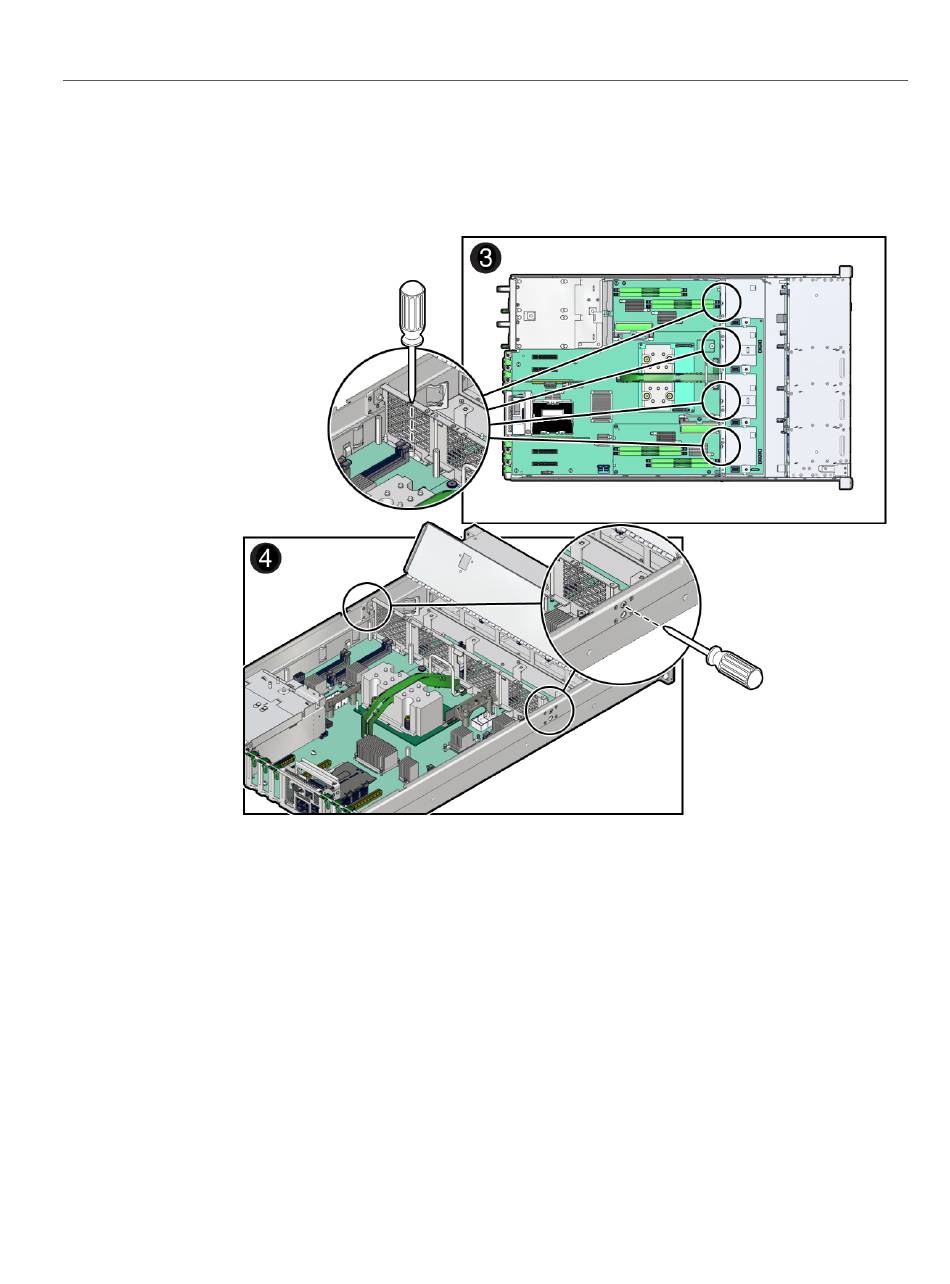 3

4