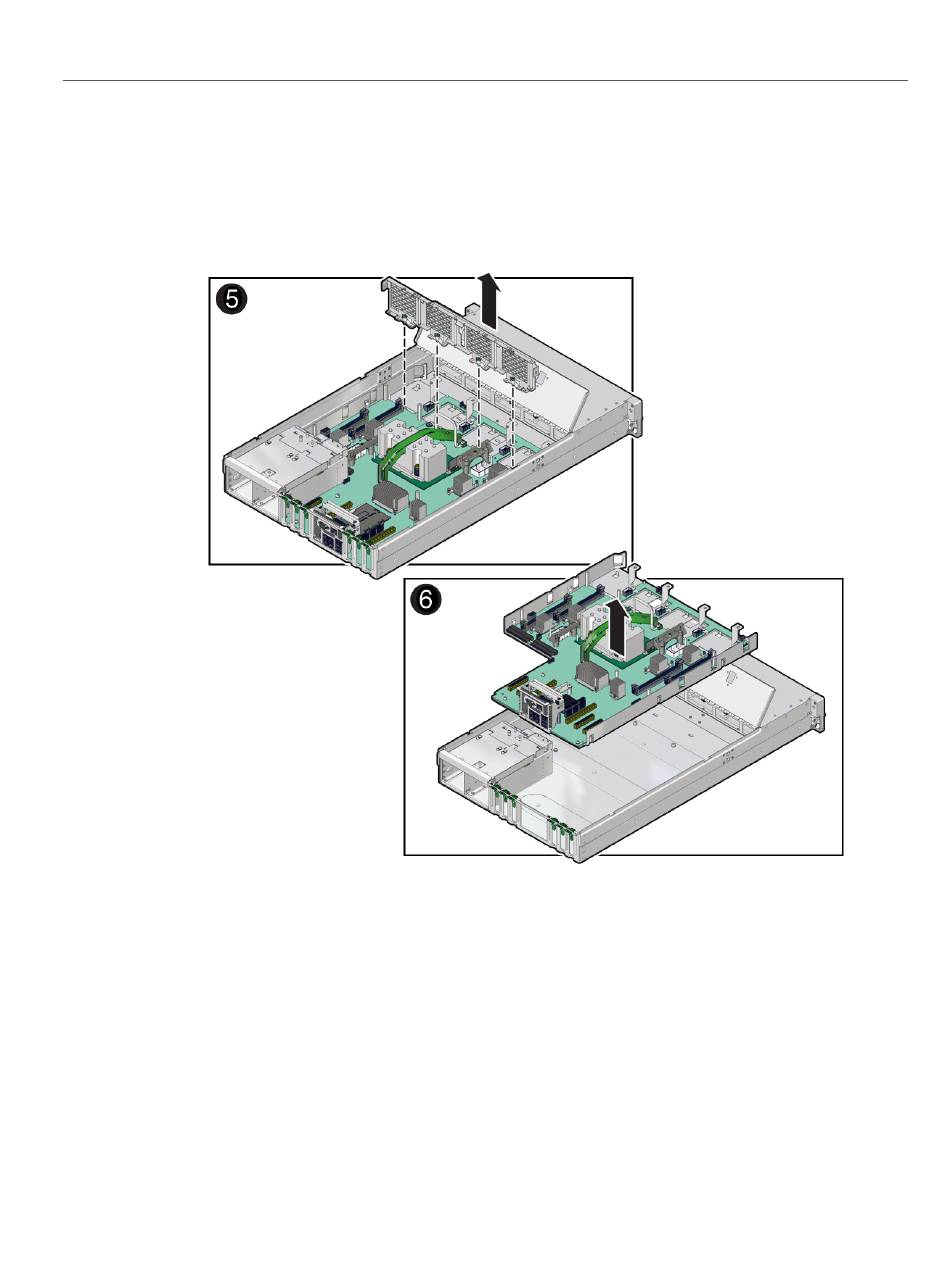 5

6