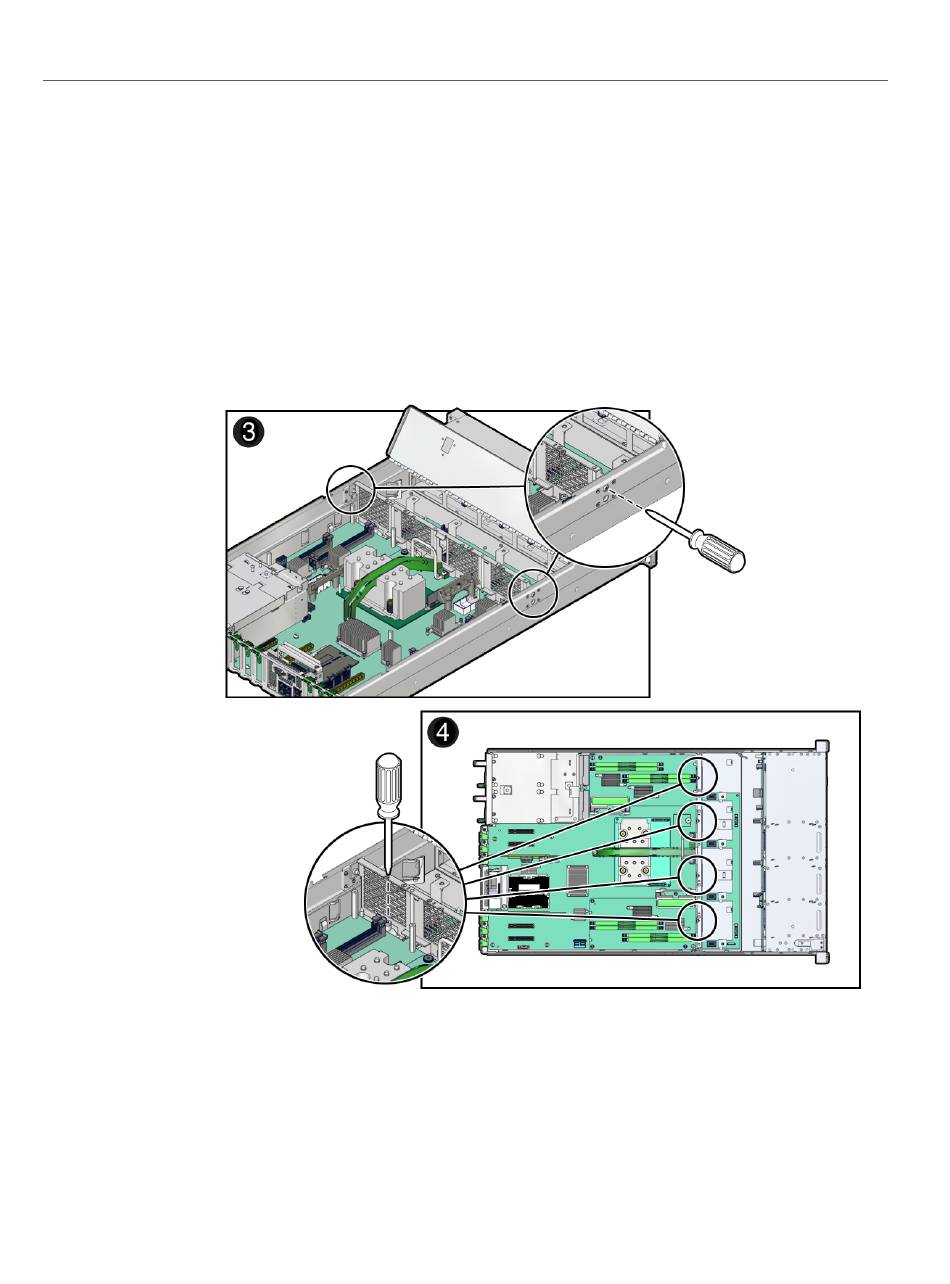 3

4