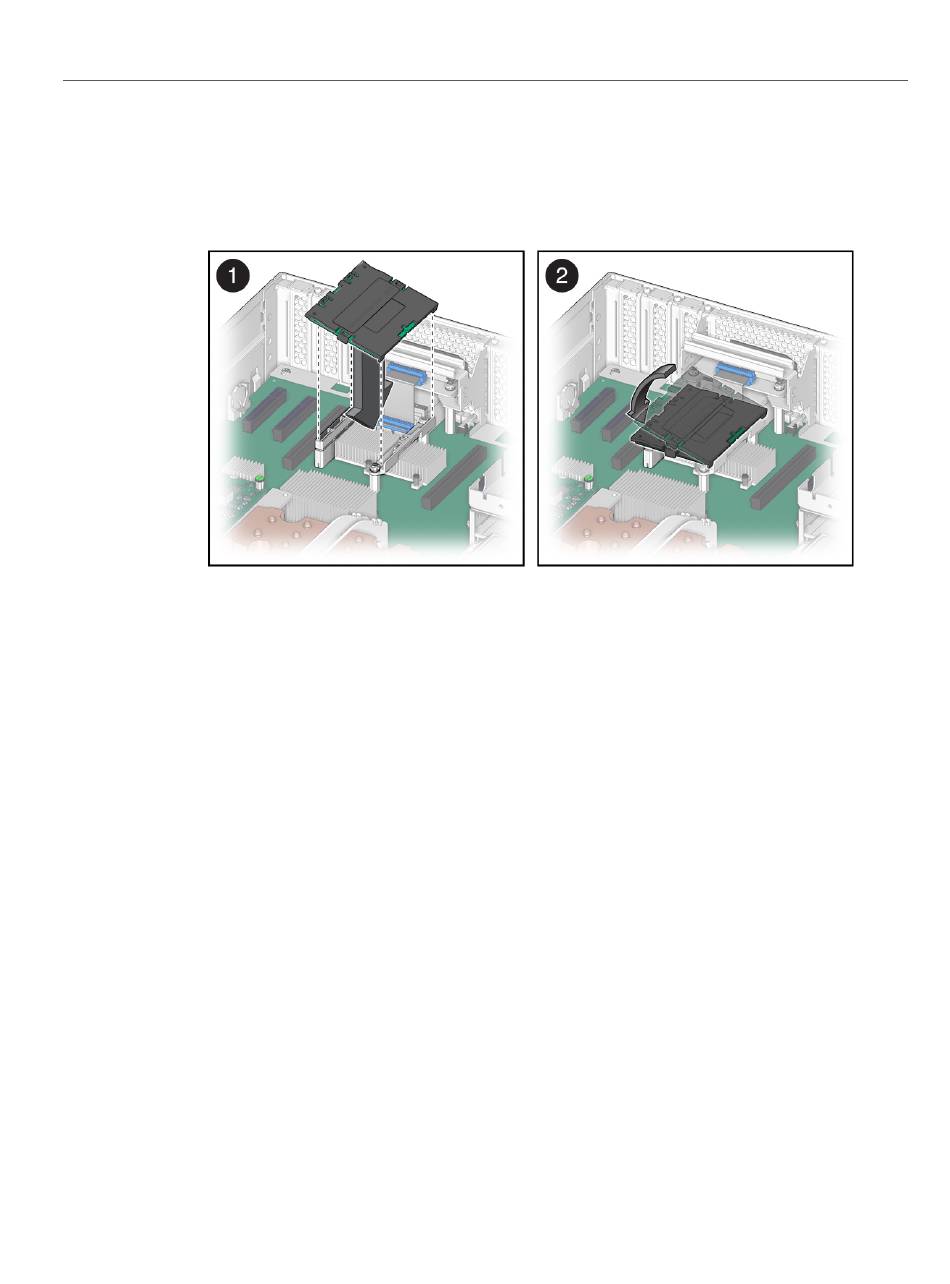 1

2