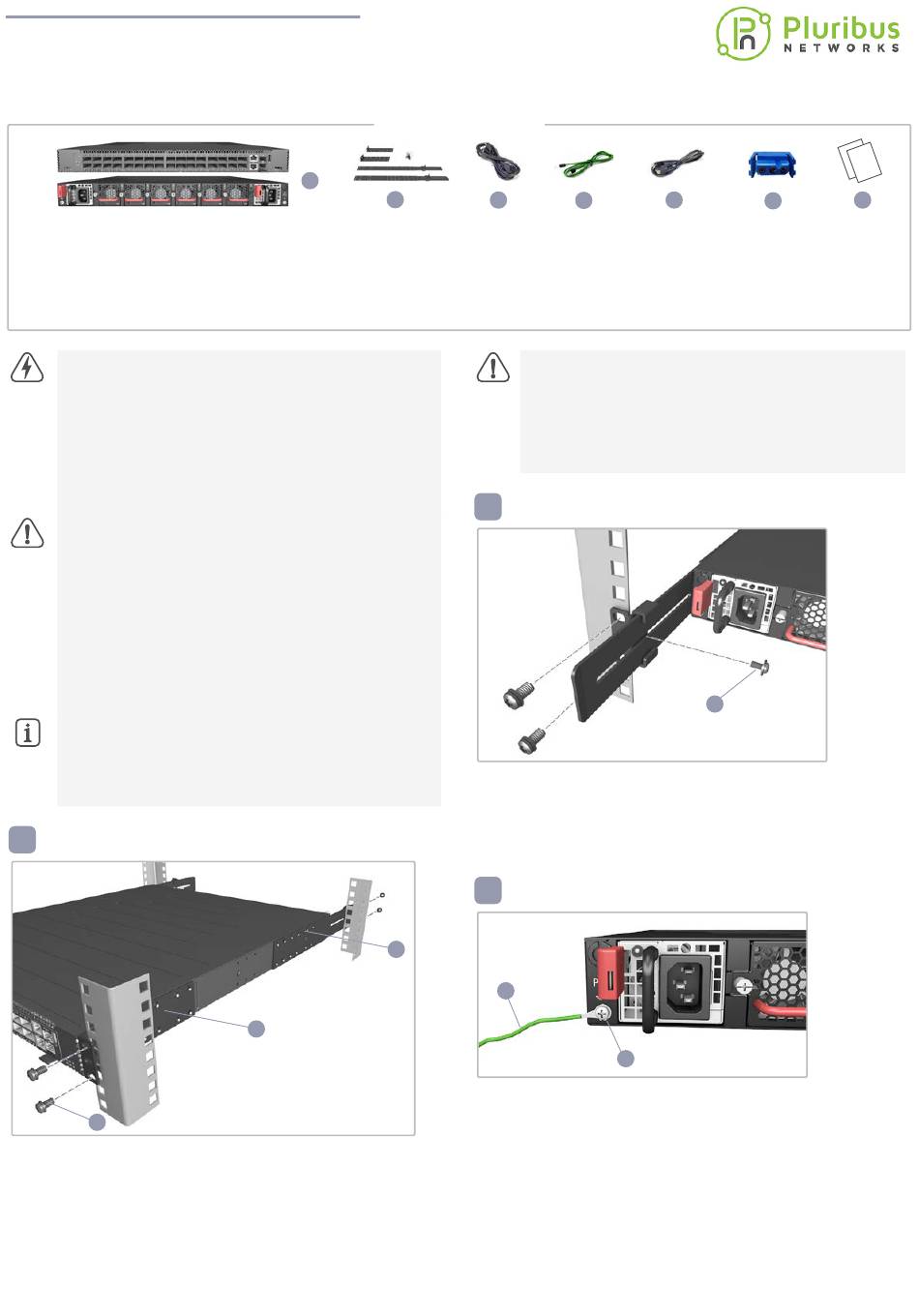 Pluribus
NETWORKS

P