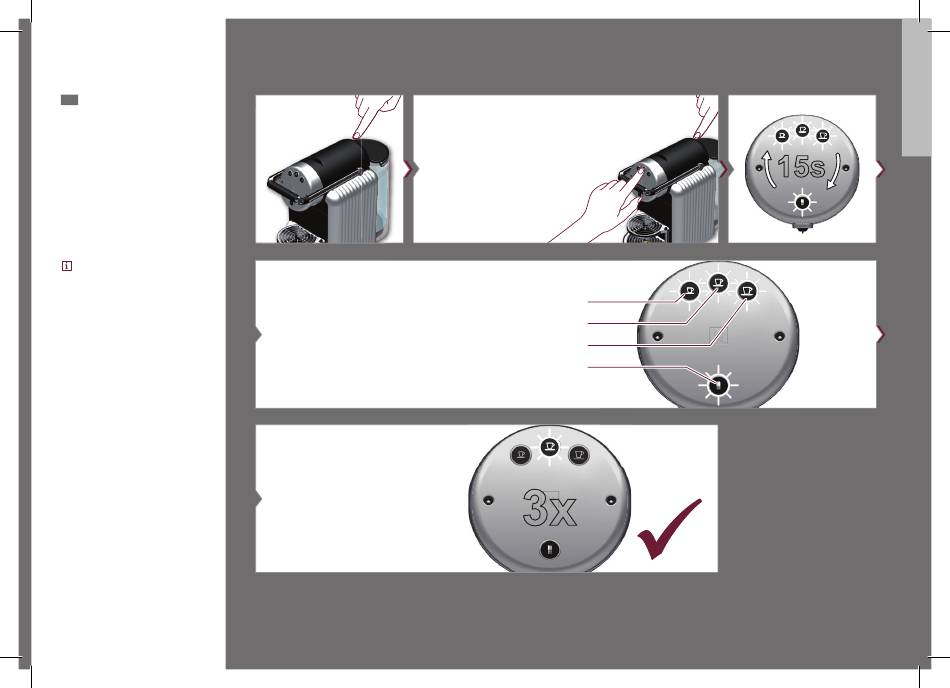 15s

3x