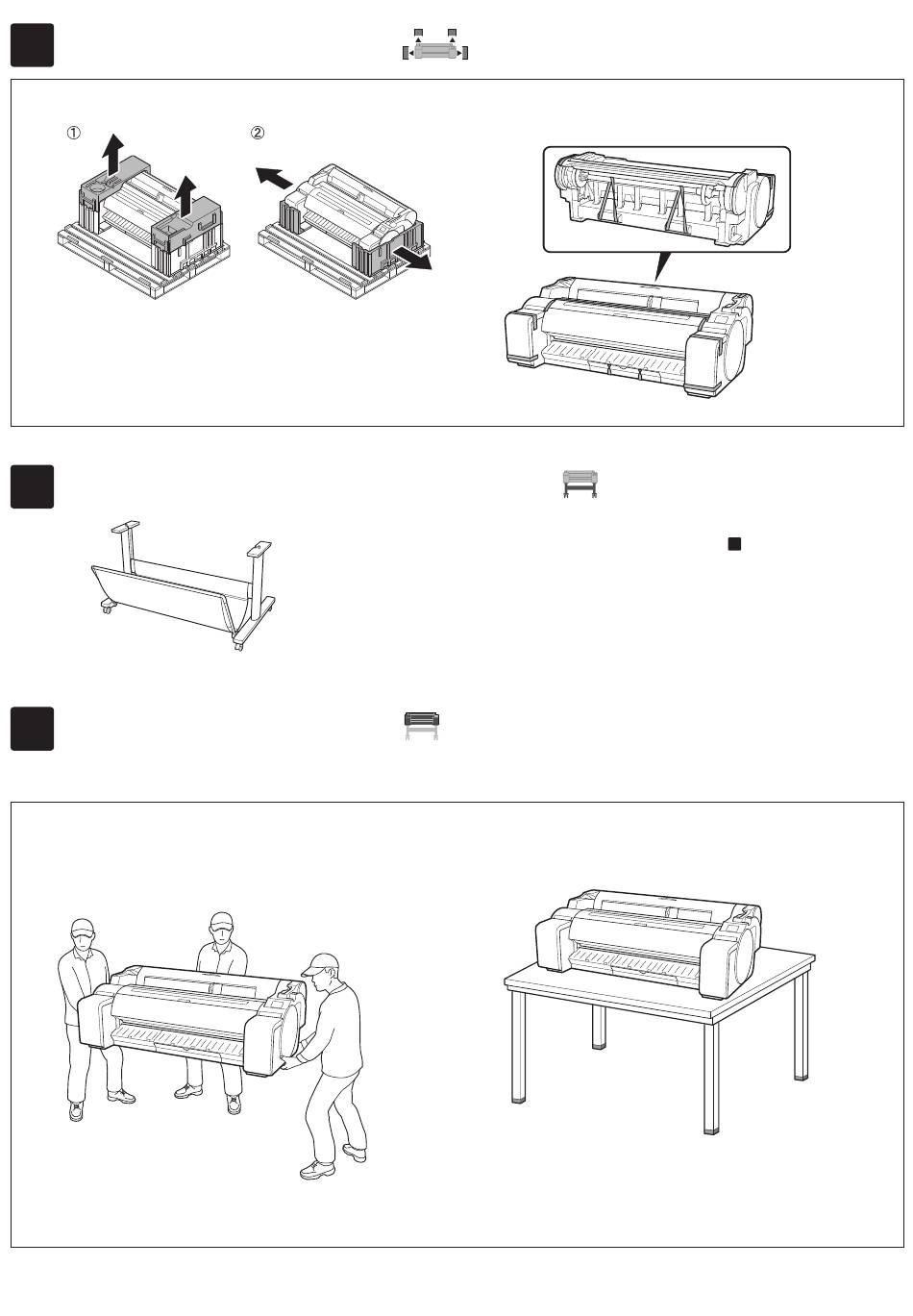 ①

②