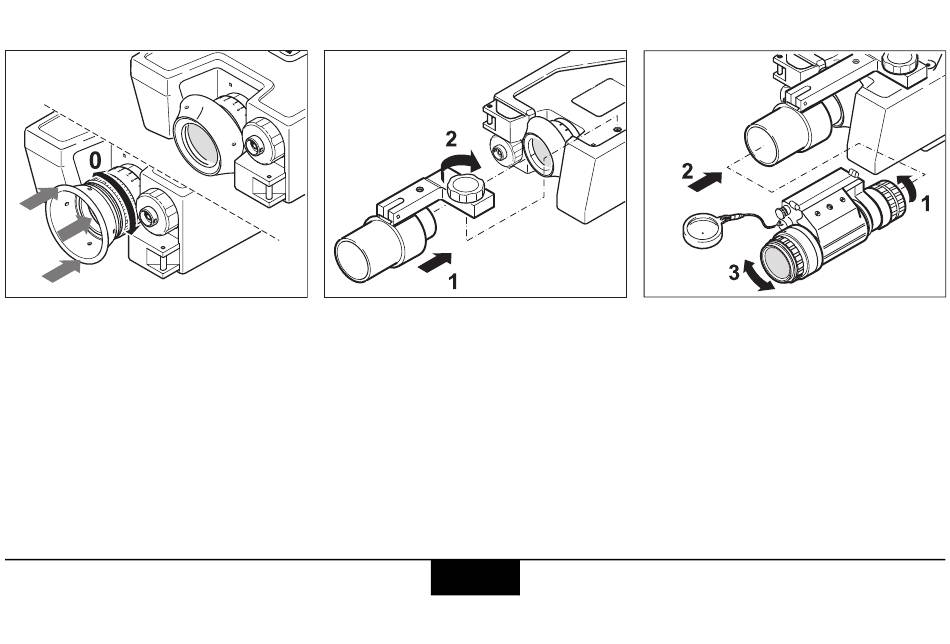 0

2

1

2

1

3