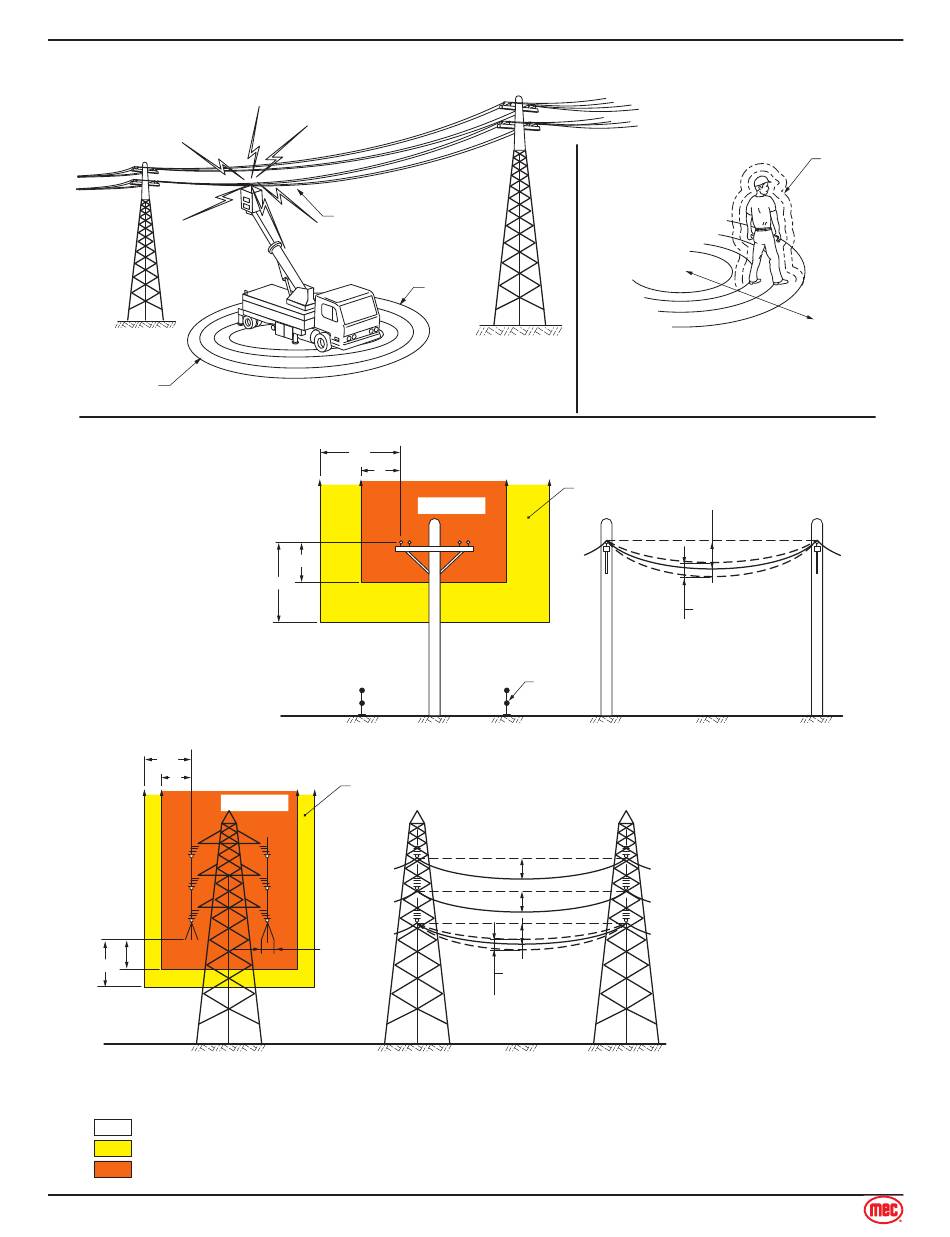 mec