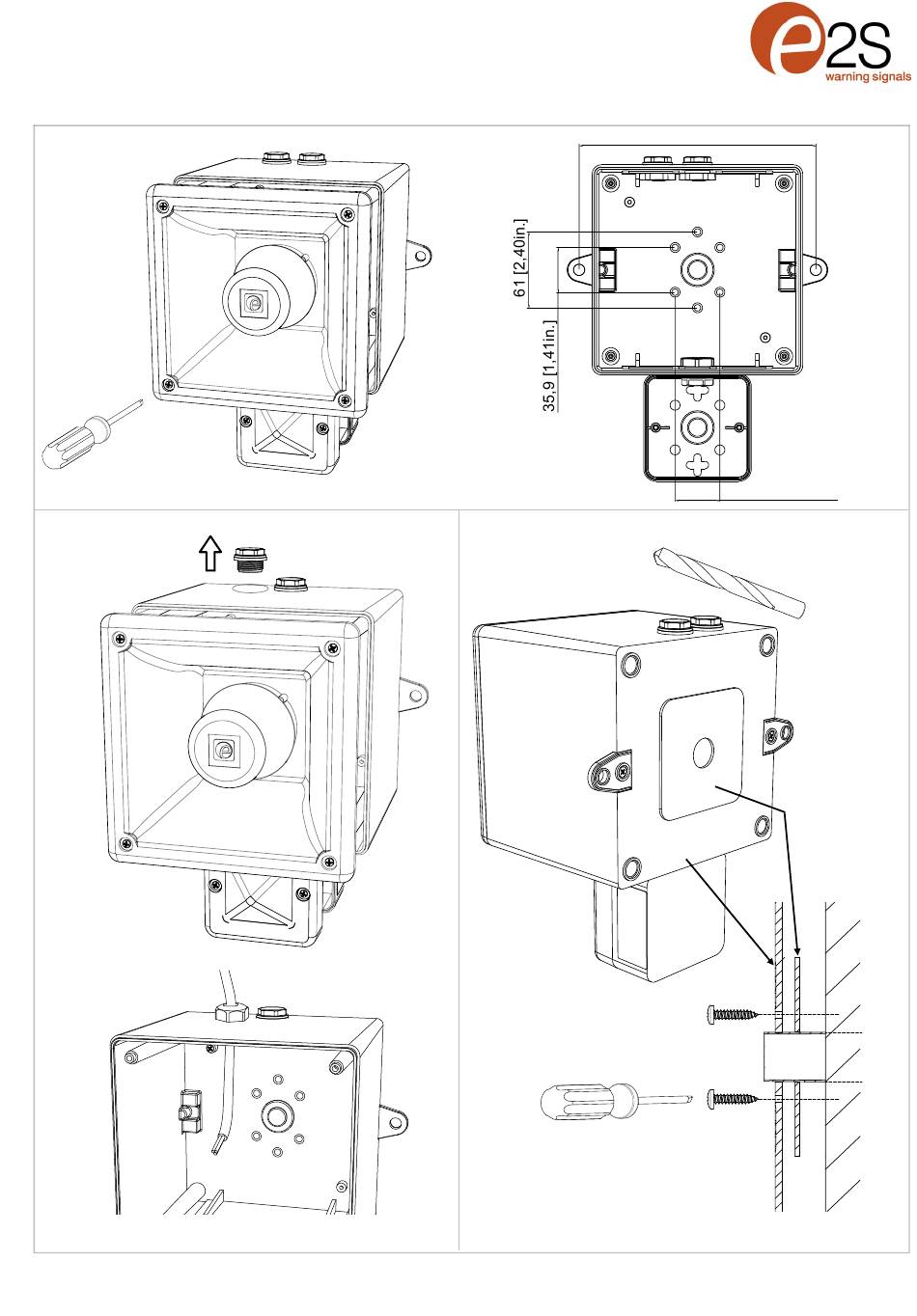 e2S
warning signals

61 [2,40in.]

35,9 [1,41in.]