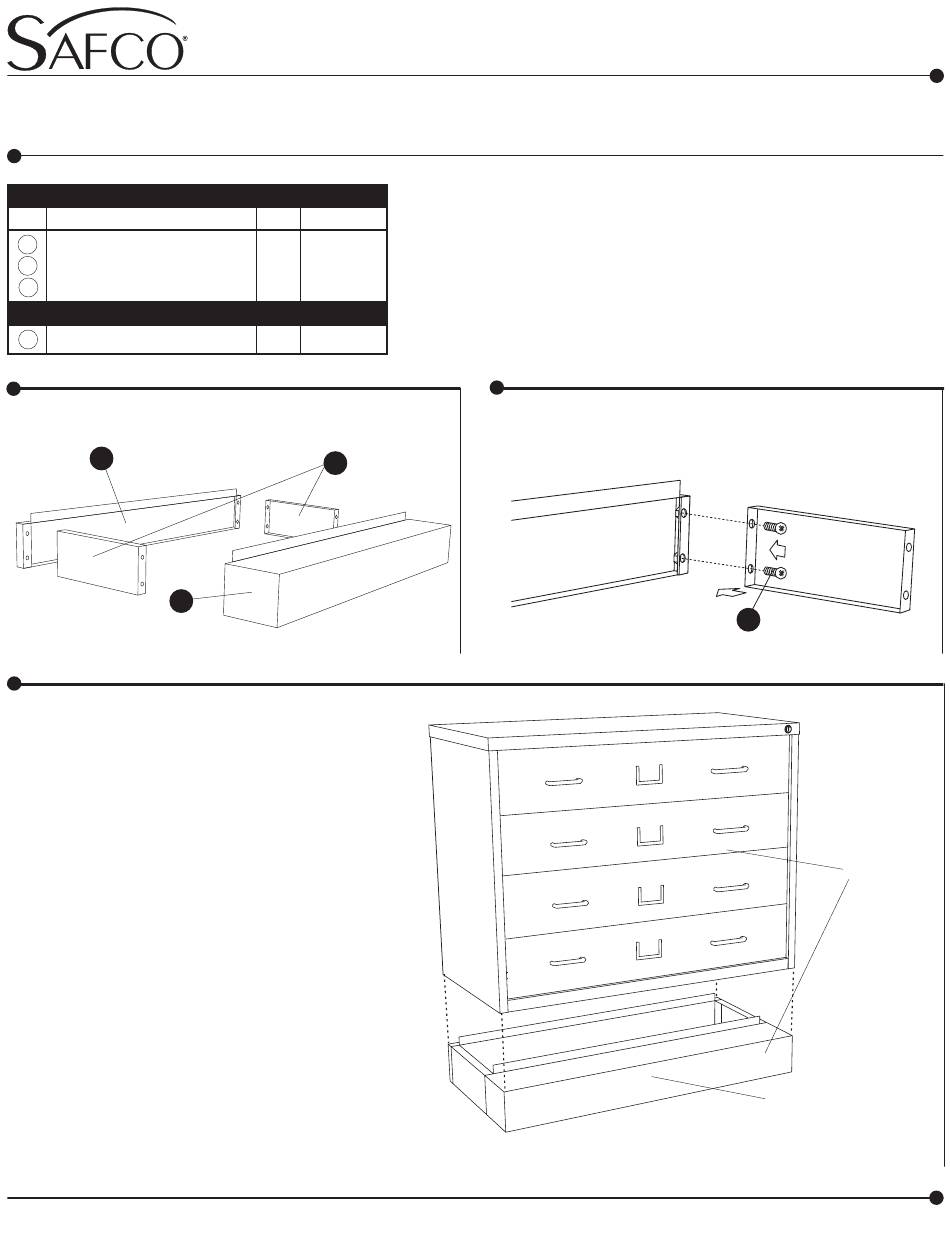 SAFCO®