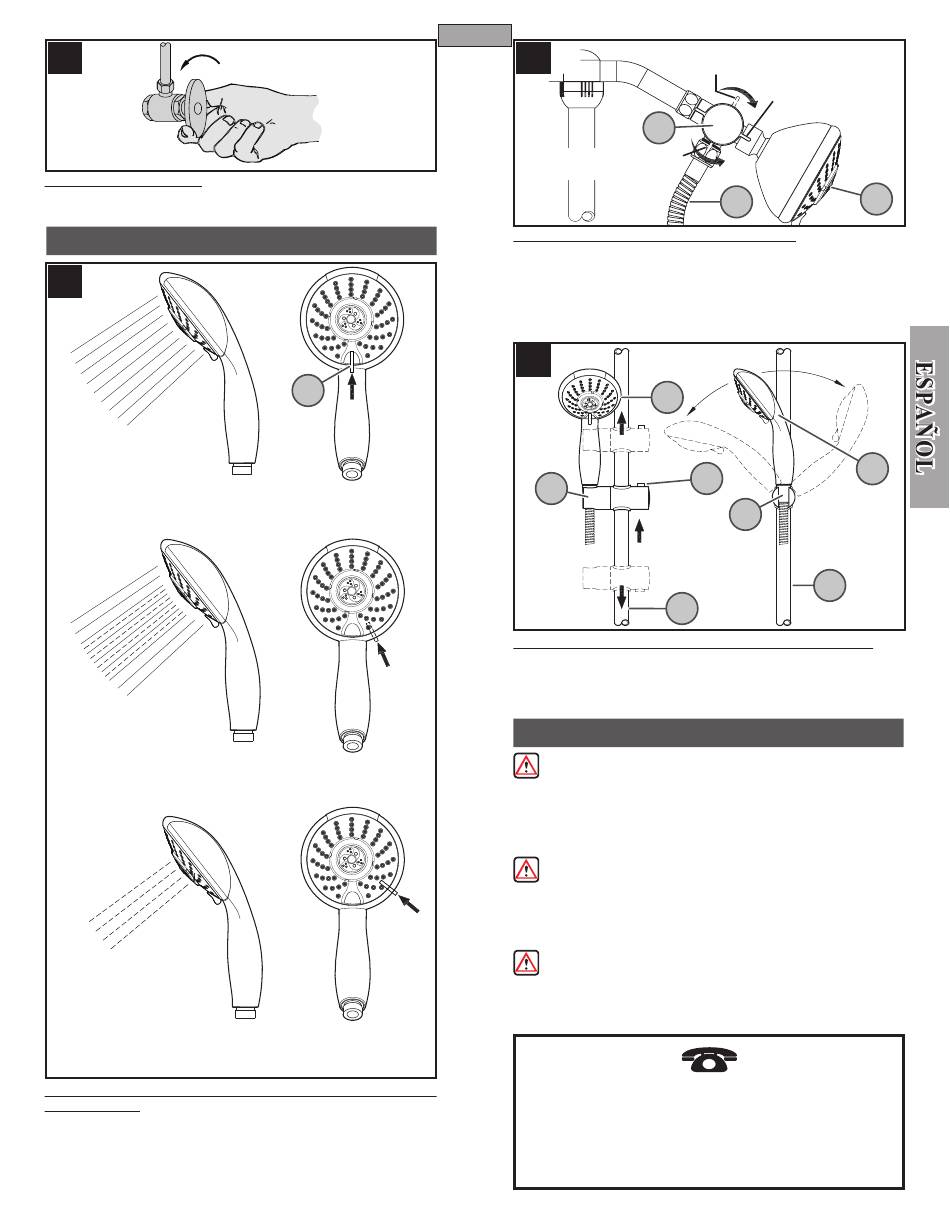 ESPAÑOL