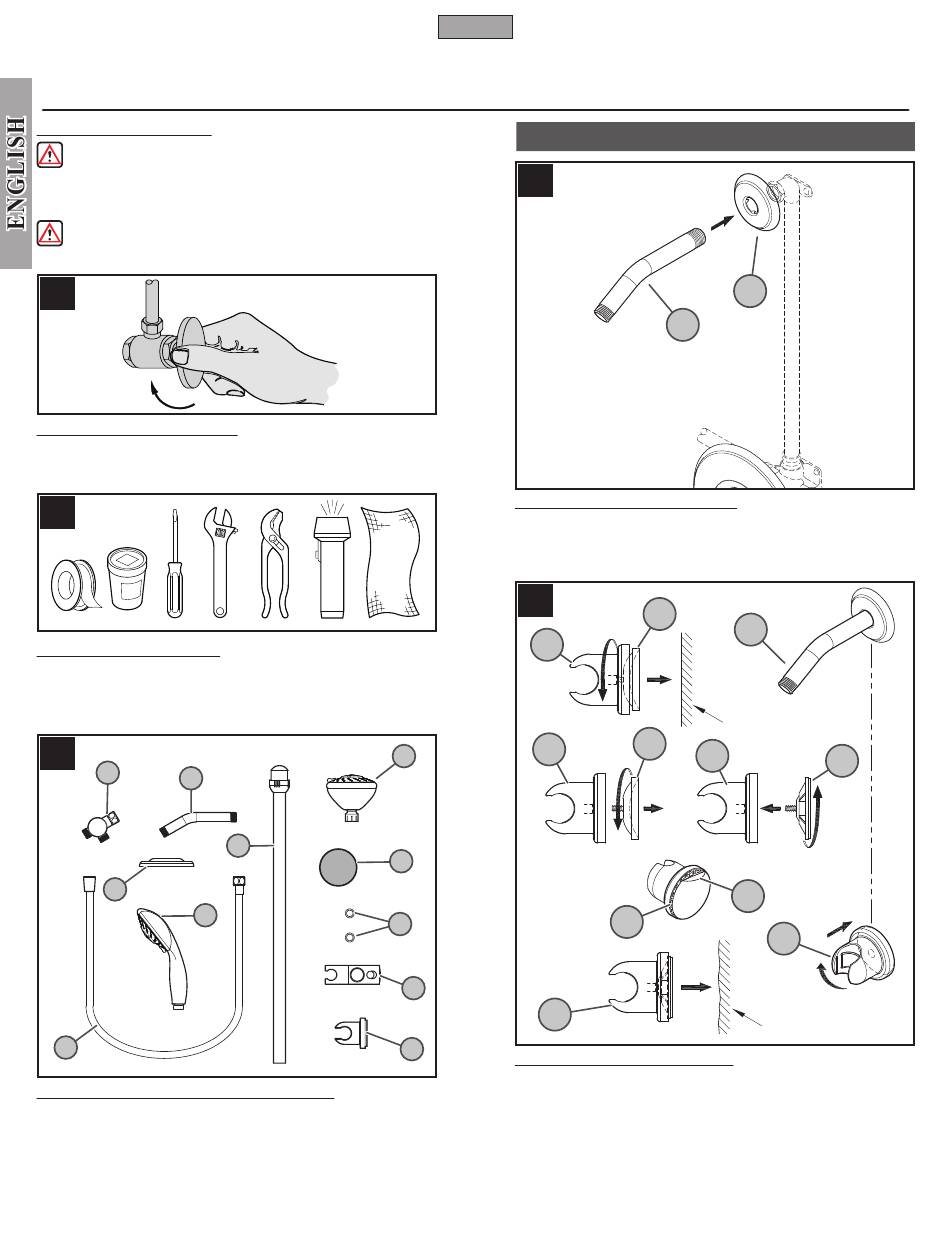 ENGLISH