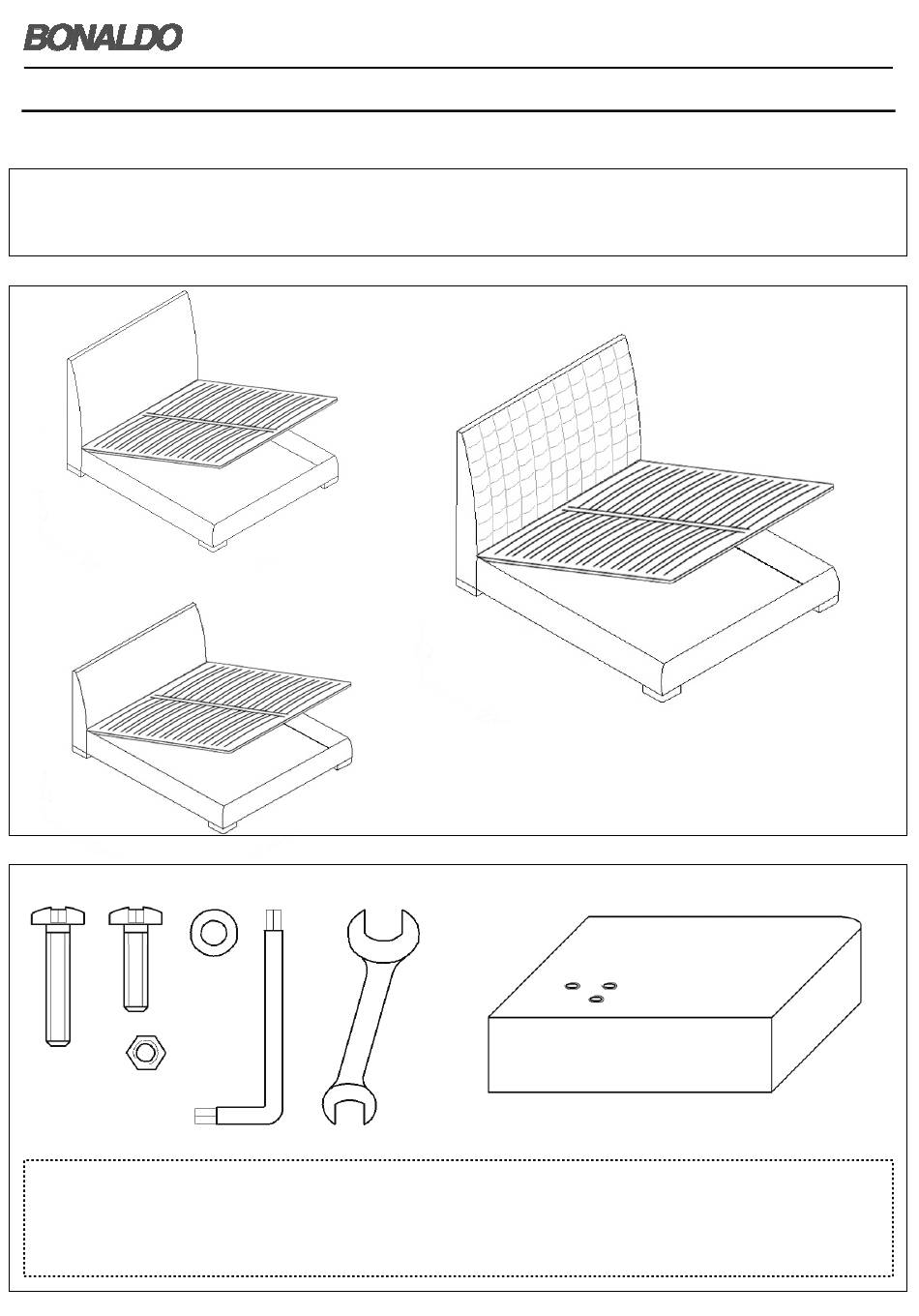 BONALDO