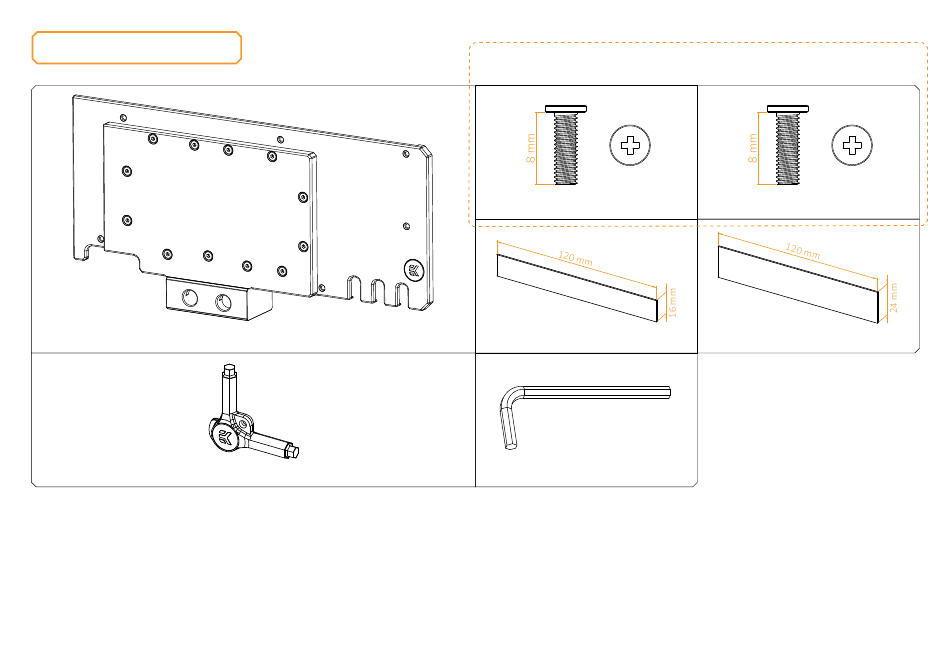 8 mm

8 mm

120 mm

16 mm

120 mm

24 mm