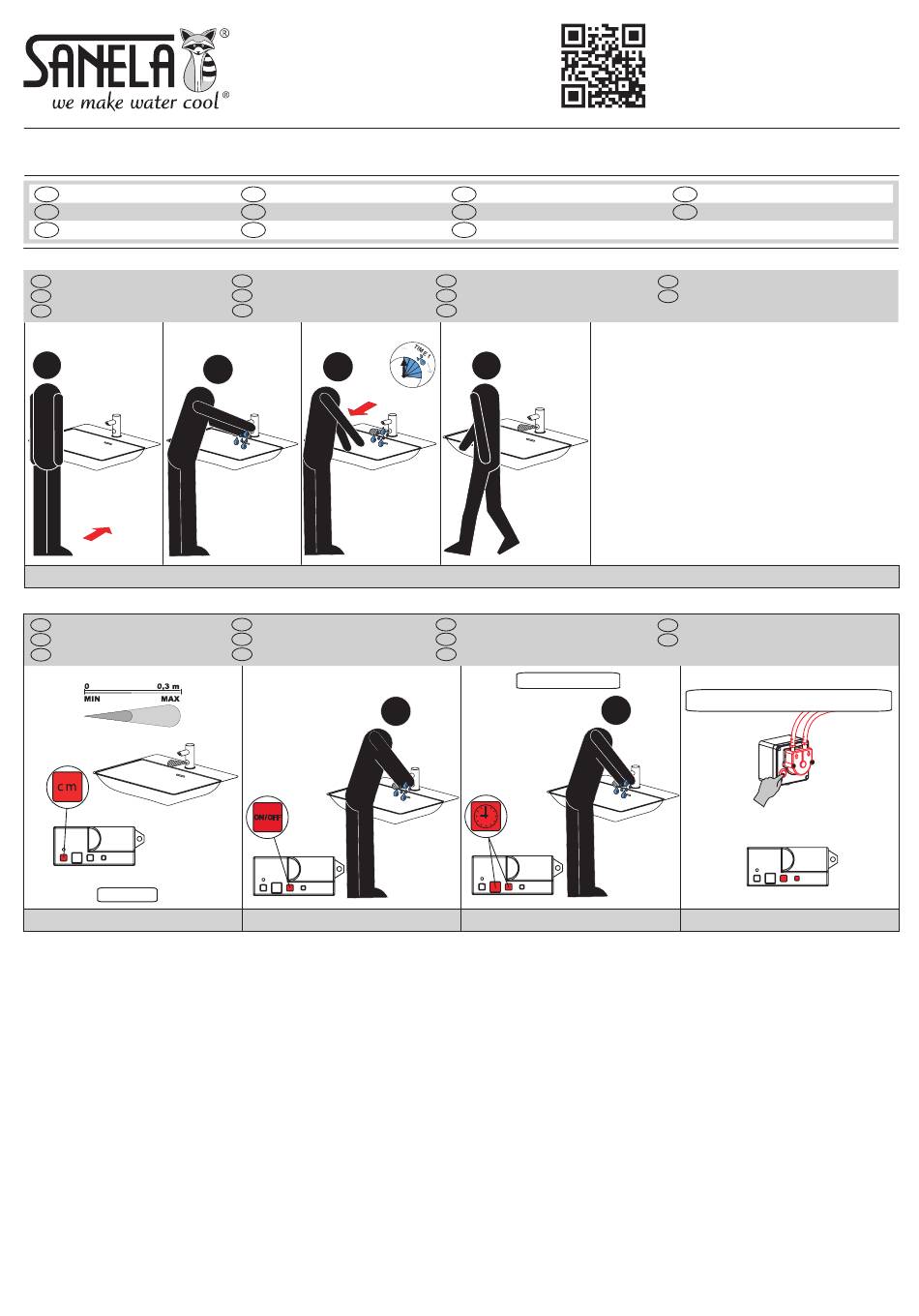 SANELA®
we make water cool®

TIME

0 0,3 m
MIN MAX

cm

ON/OFF