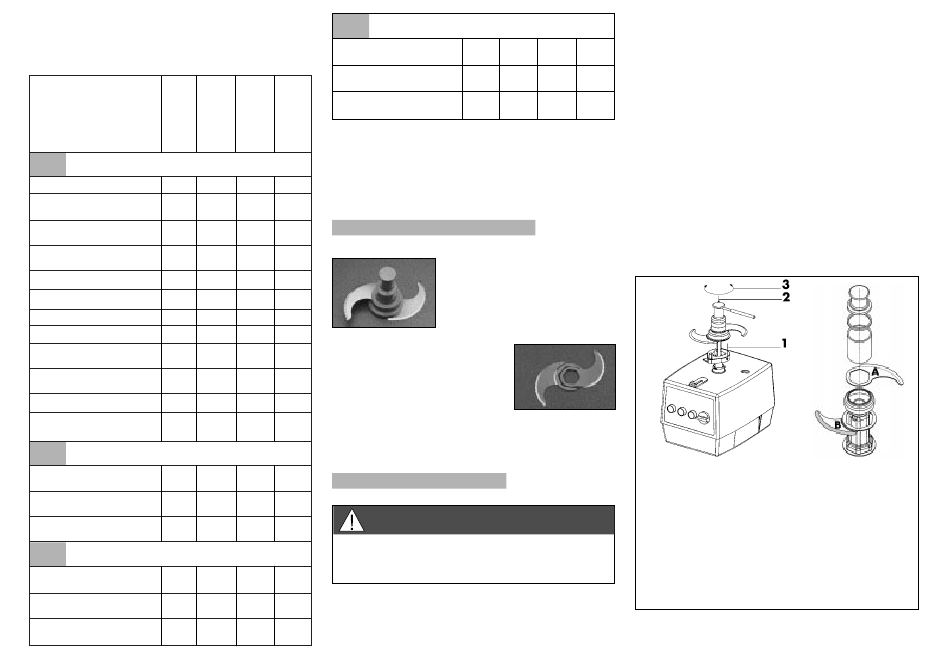 3
2
1
A
B