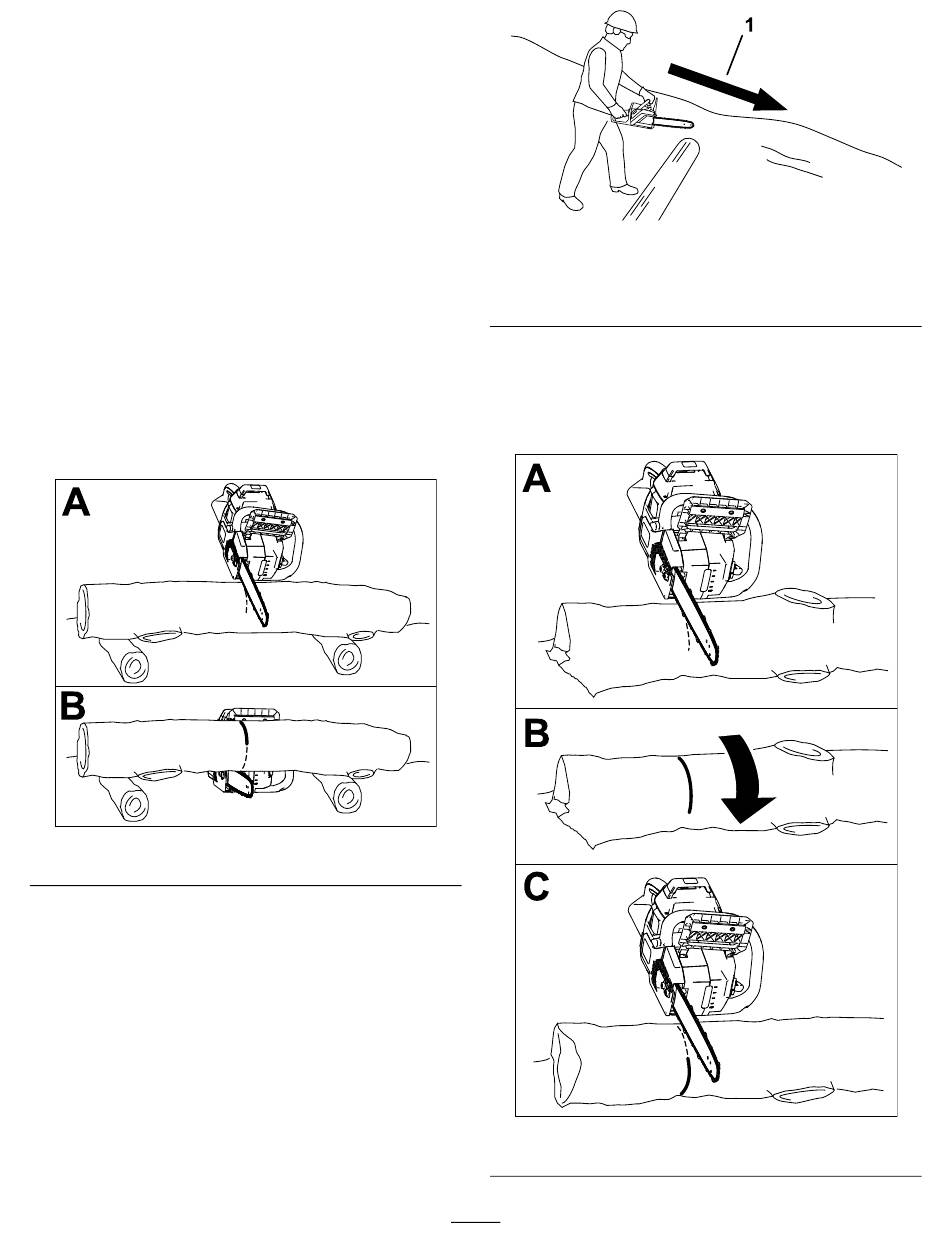 1

A

B

A

B

C