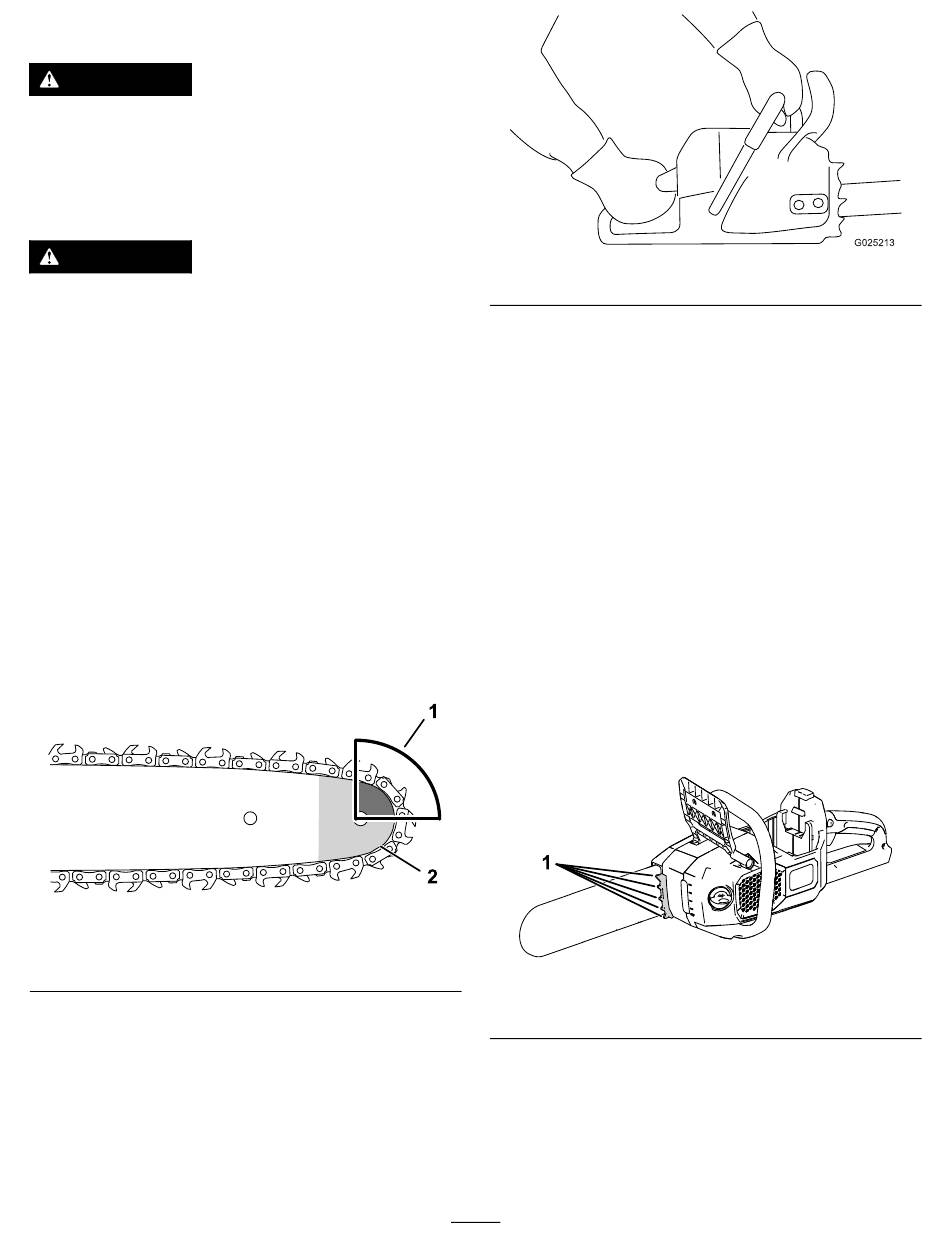 G025213

1

2

1