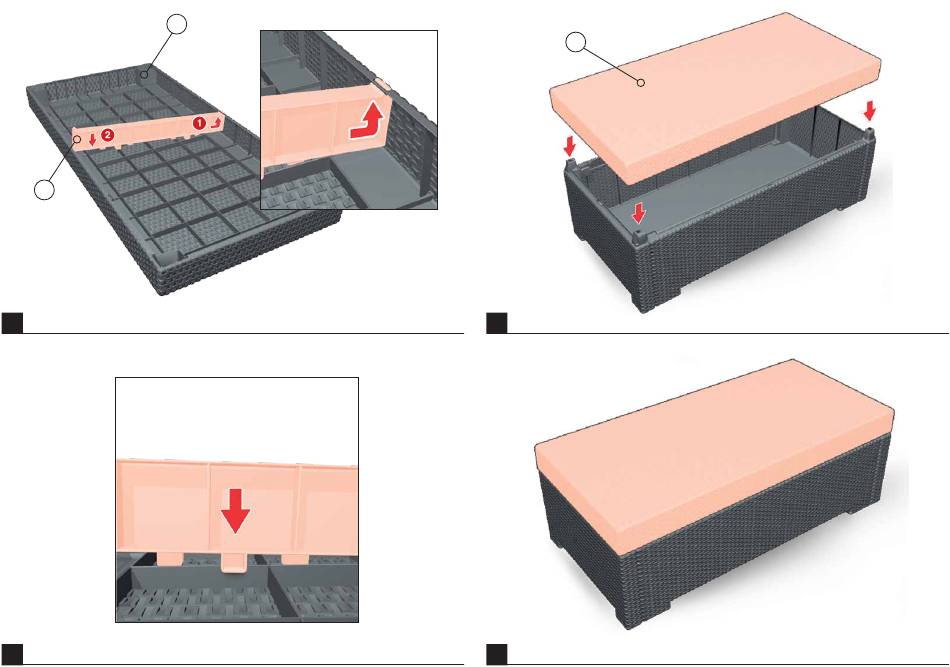 1
2