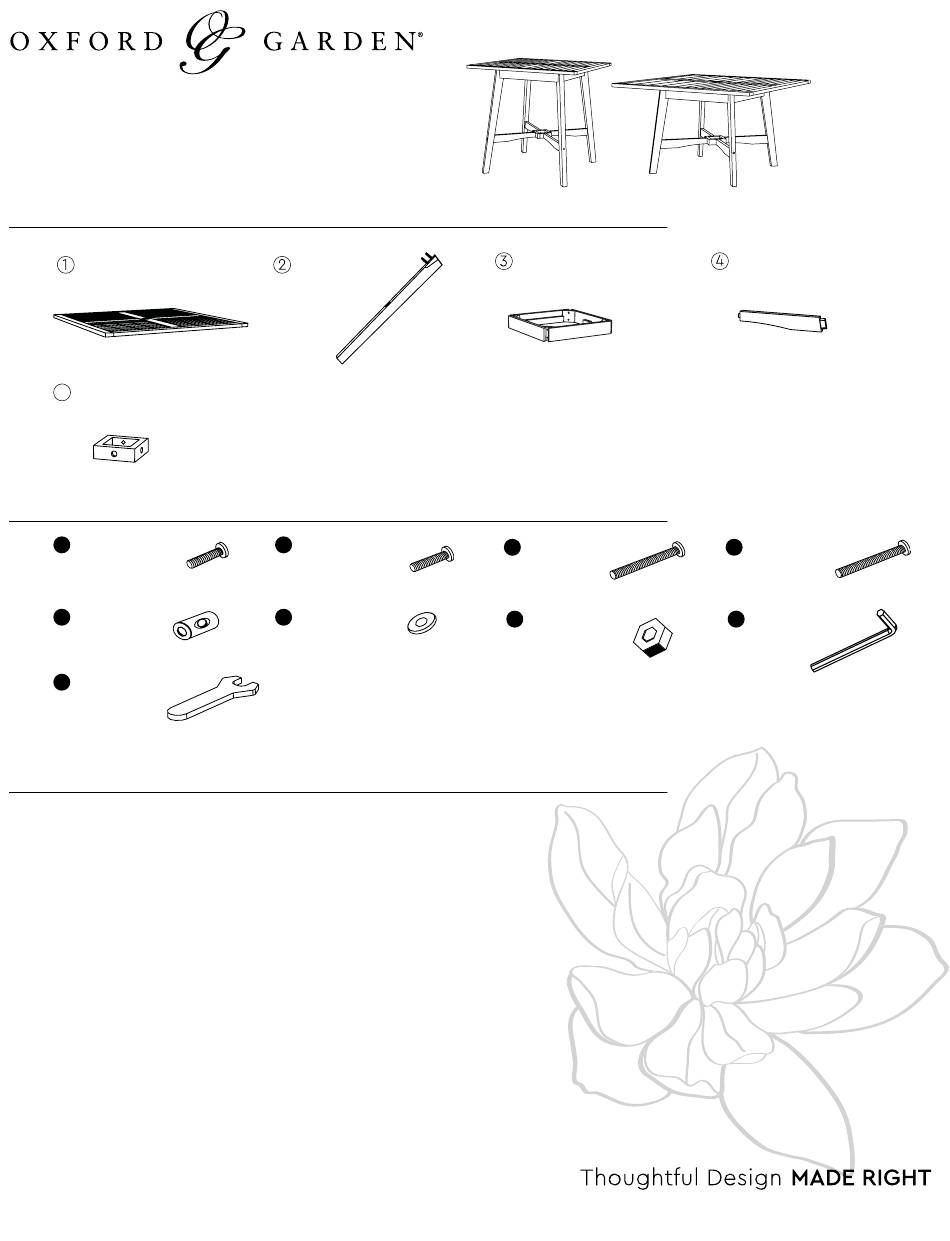 OXFORD OG GARDEN®

①

②

③

④

Thoughtful Design MADE RIGHT