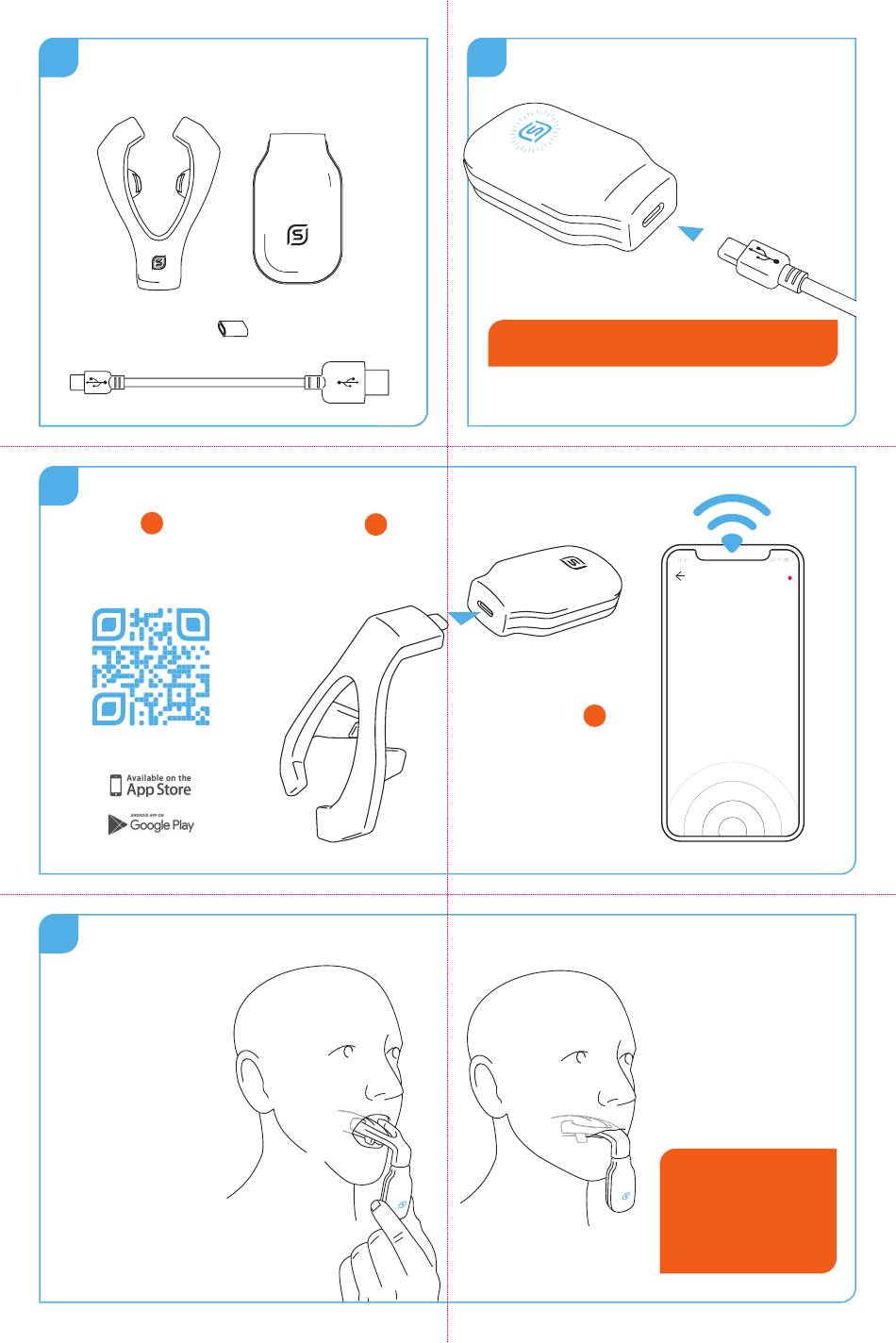 Available on the
App Store

ANDROID APP ON
Google Play