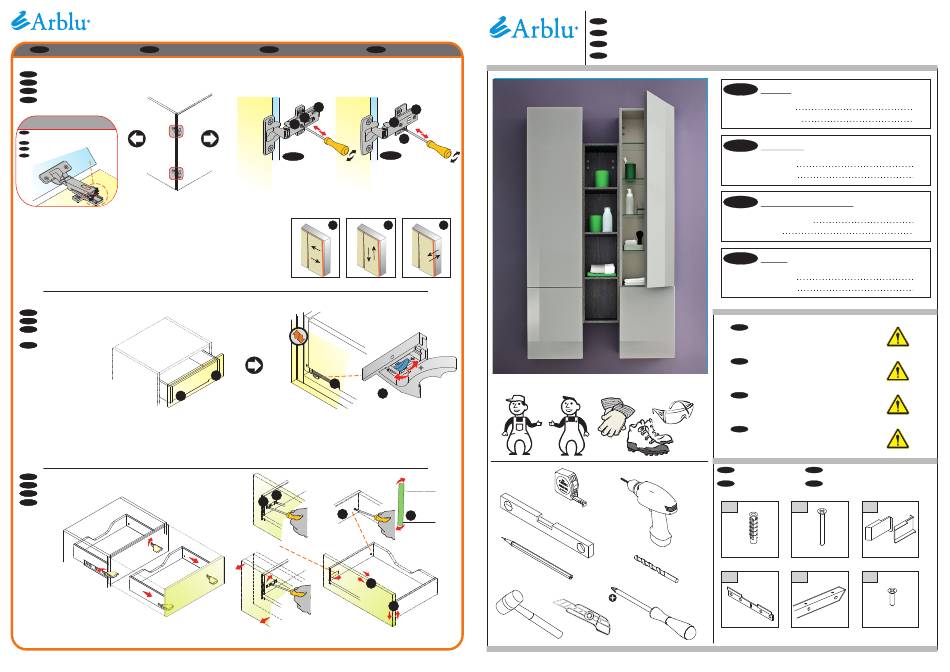 Arblu

Arblu