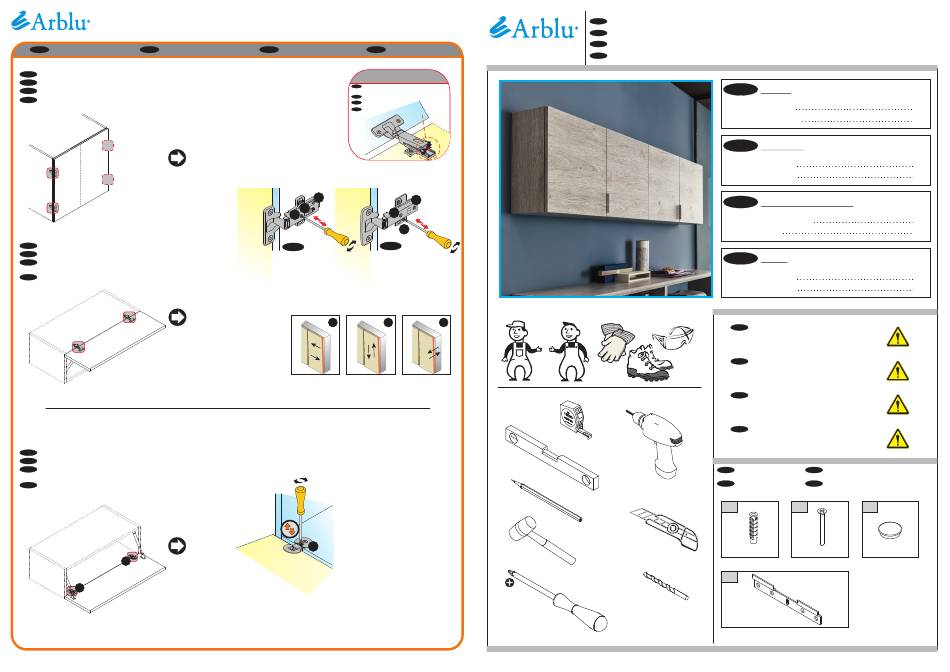 Arblu

Arblu