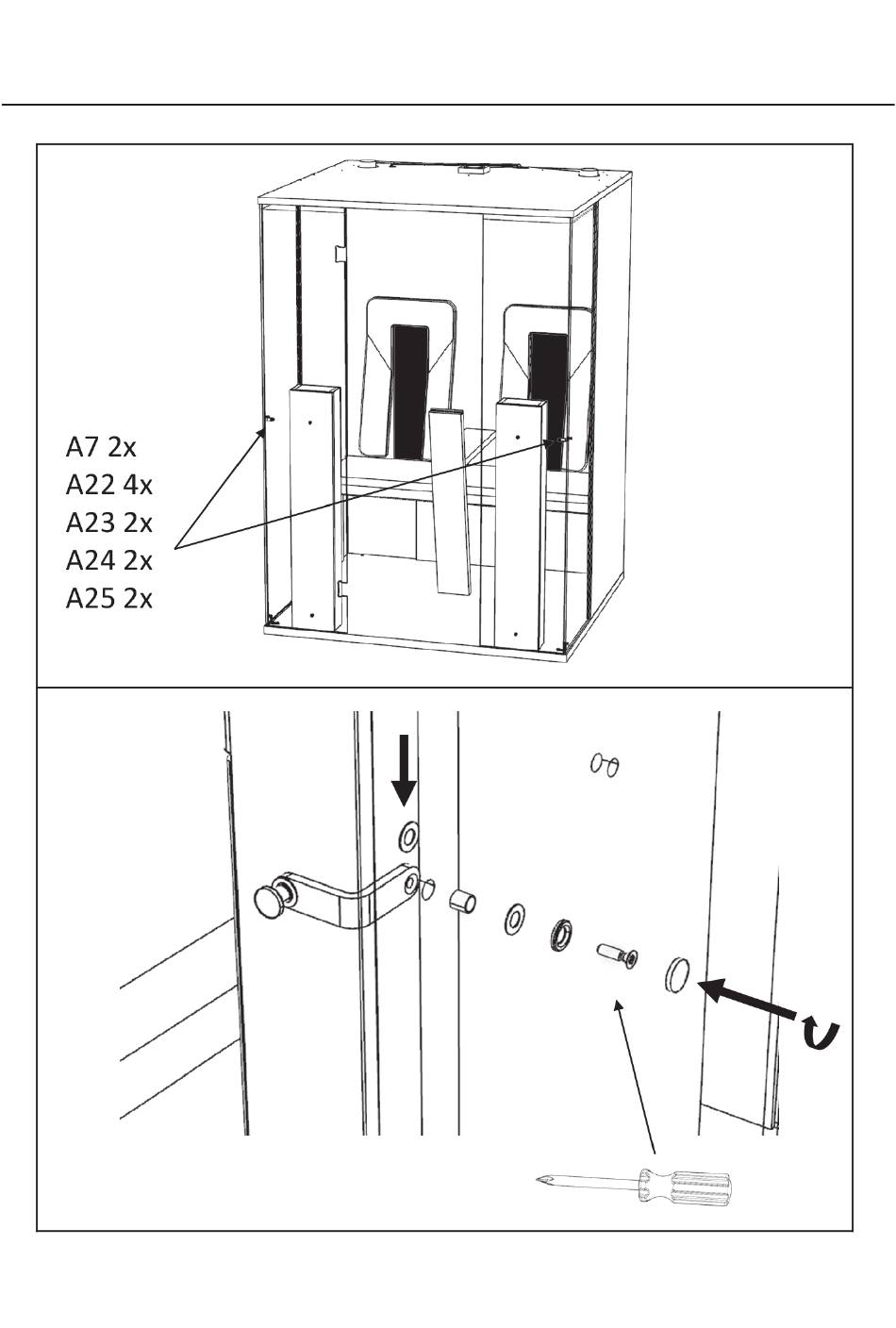 A7 2x
A22 4x
A23 2x
A24 2x
A25 2x