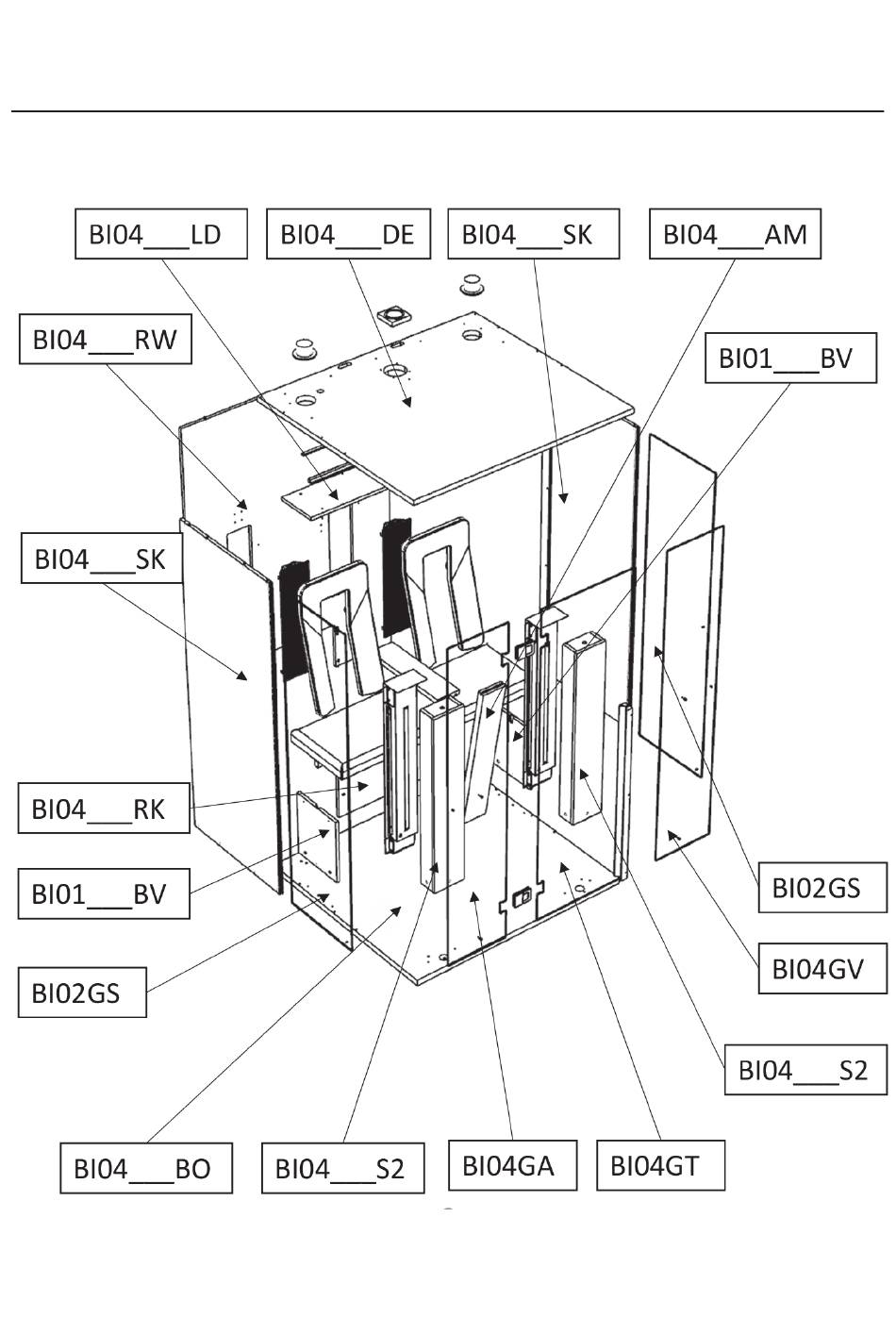 BI04___LD

BI04___DE

BI04___SK

BI04___AM

BI04___RW

BI01___BV

BI04___SK

BI04___RK

BI01___BV

BI02GS

BI02GS

BI04GV

BI04___S2

BI04___BO

BI04___S2

BI04GA

BI04GT