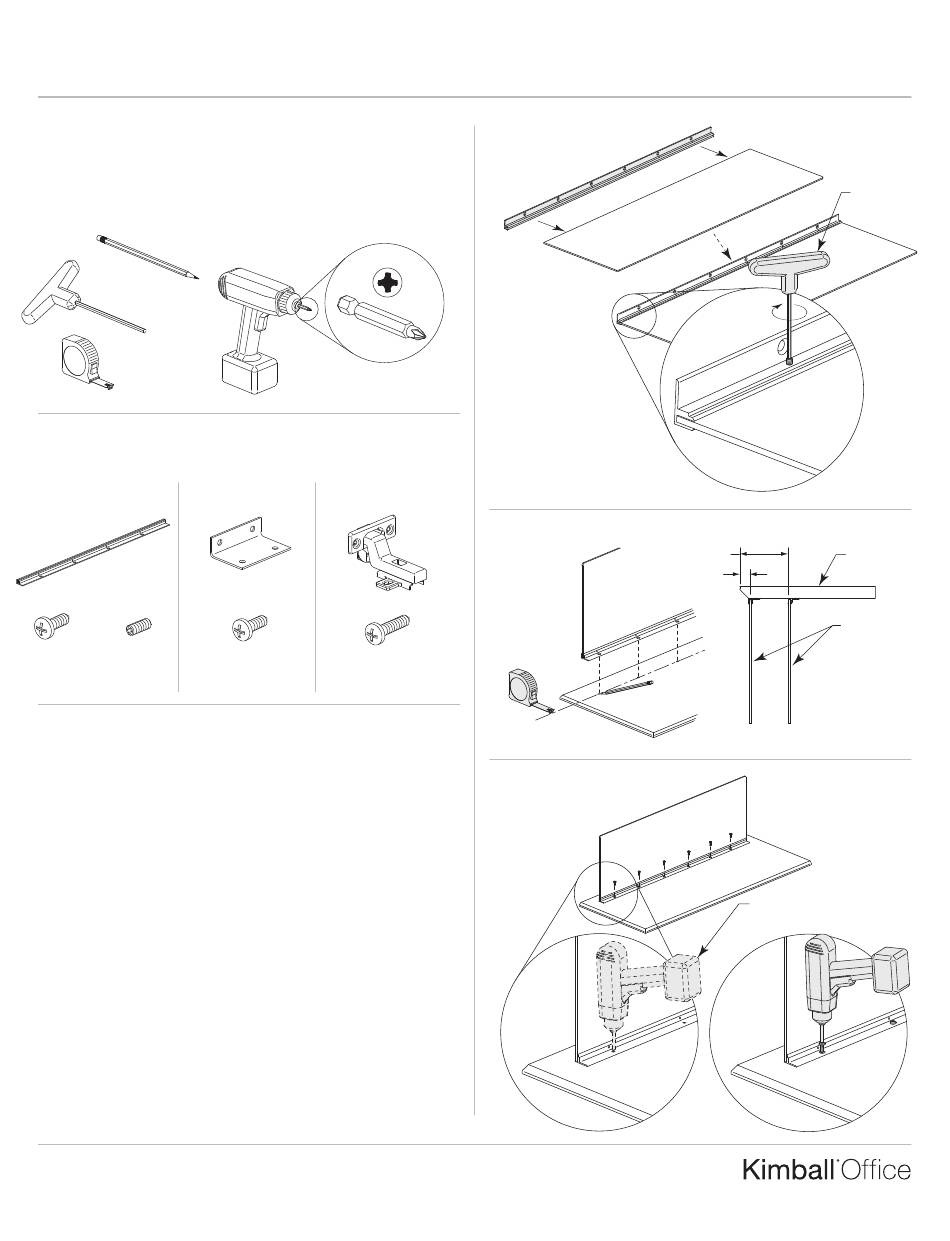 Kimball® Office