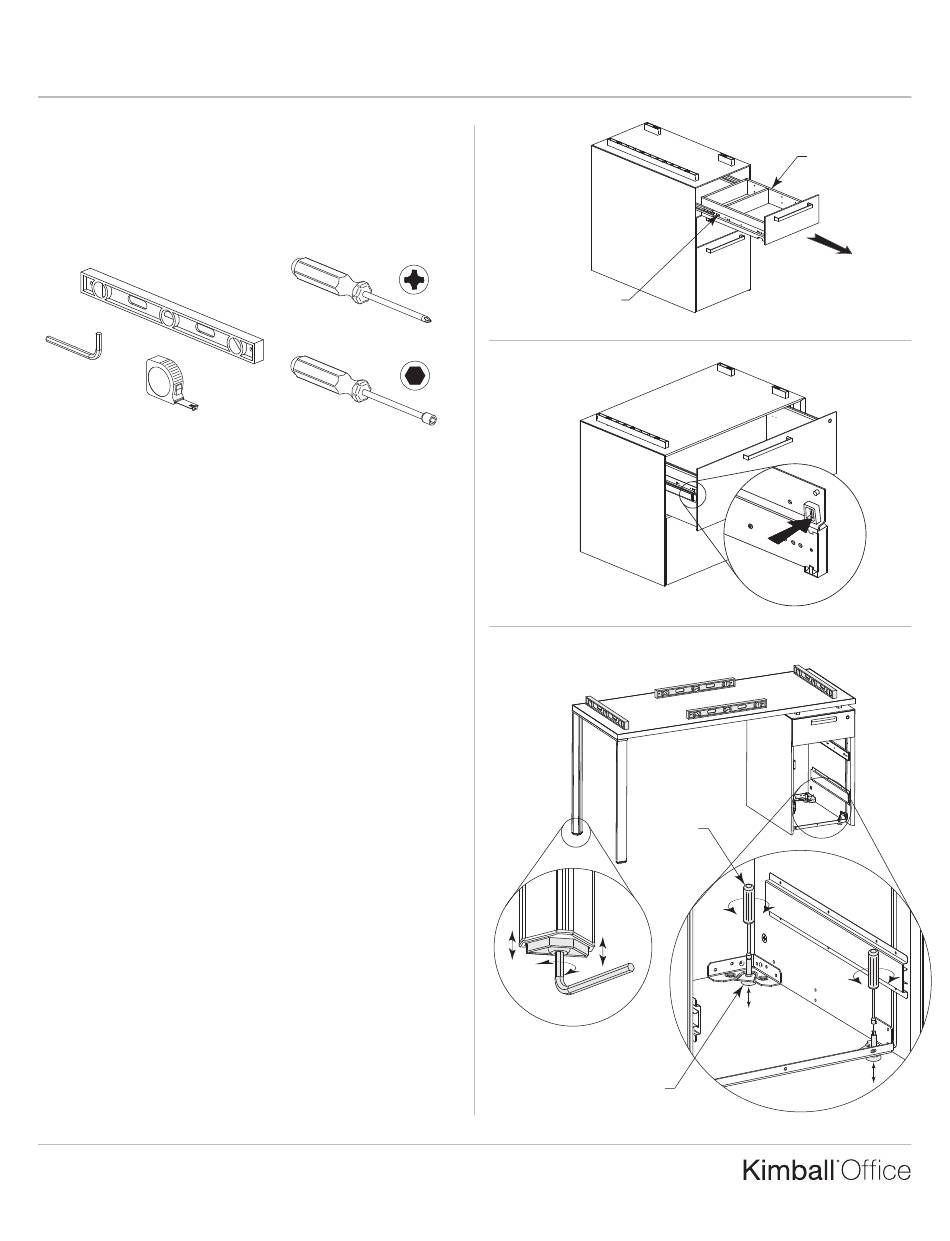 Kimball Office