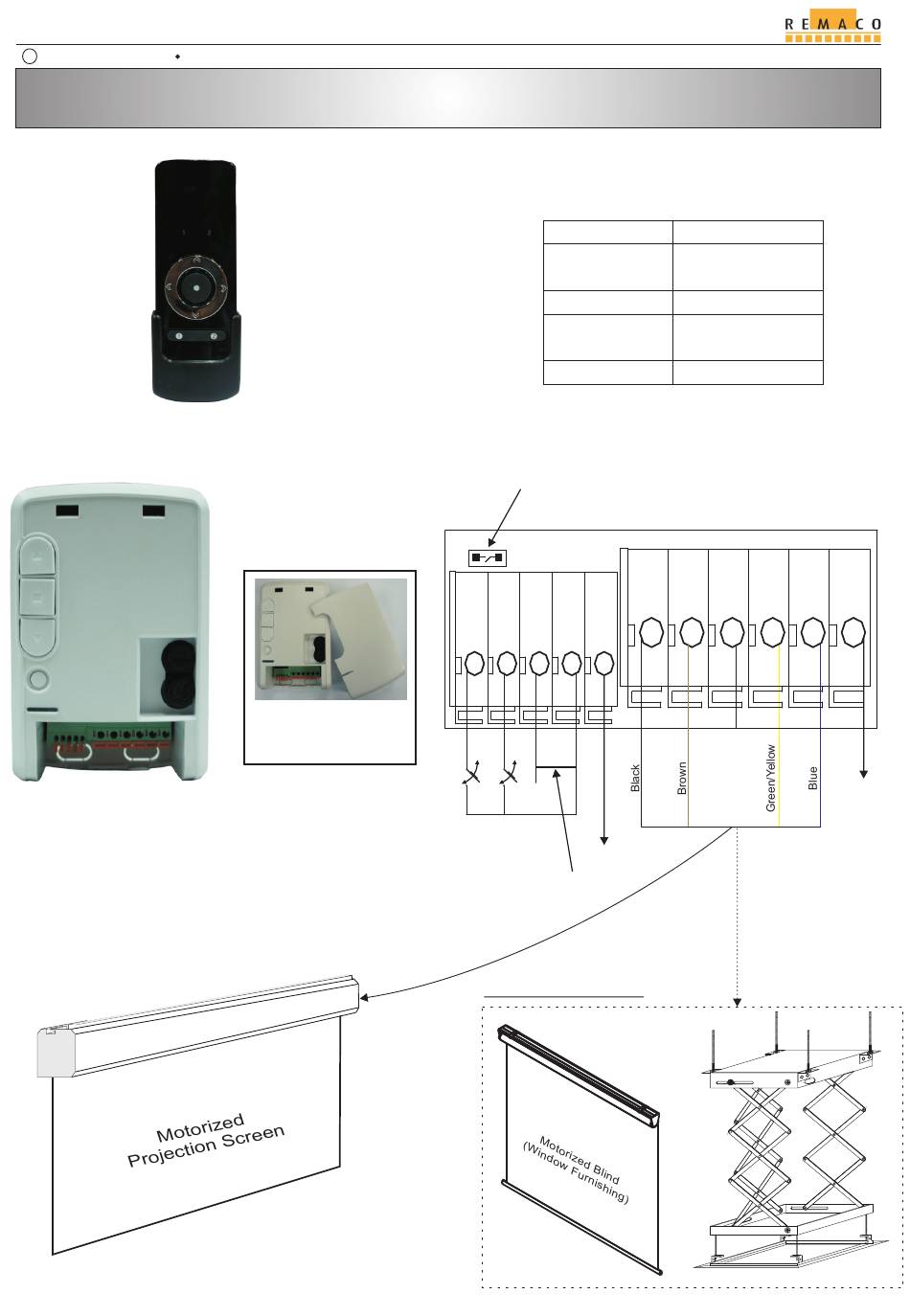 REMACO

Black

Brown

Green/Yellow

Blue

Motorized Projection Screen

Motorized Blind (Window Furnishing)