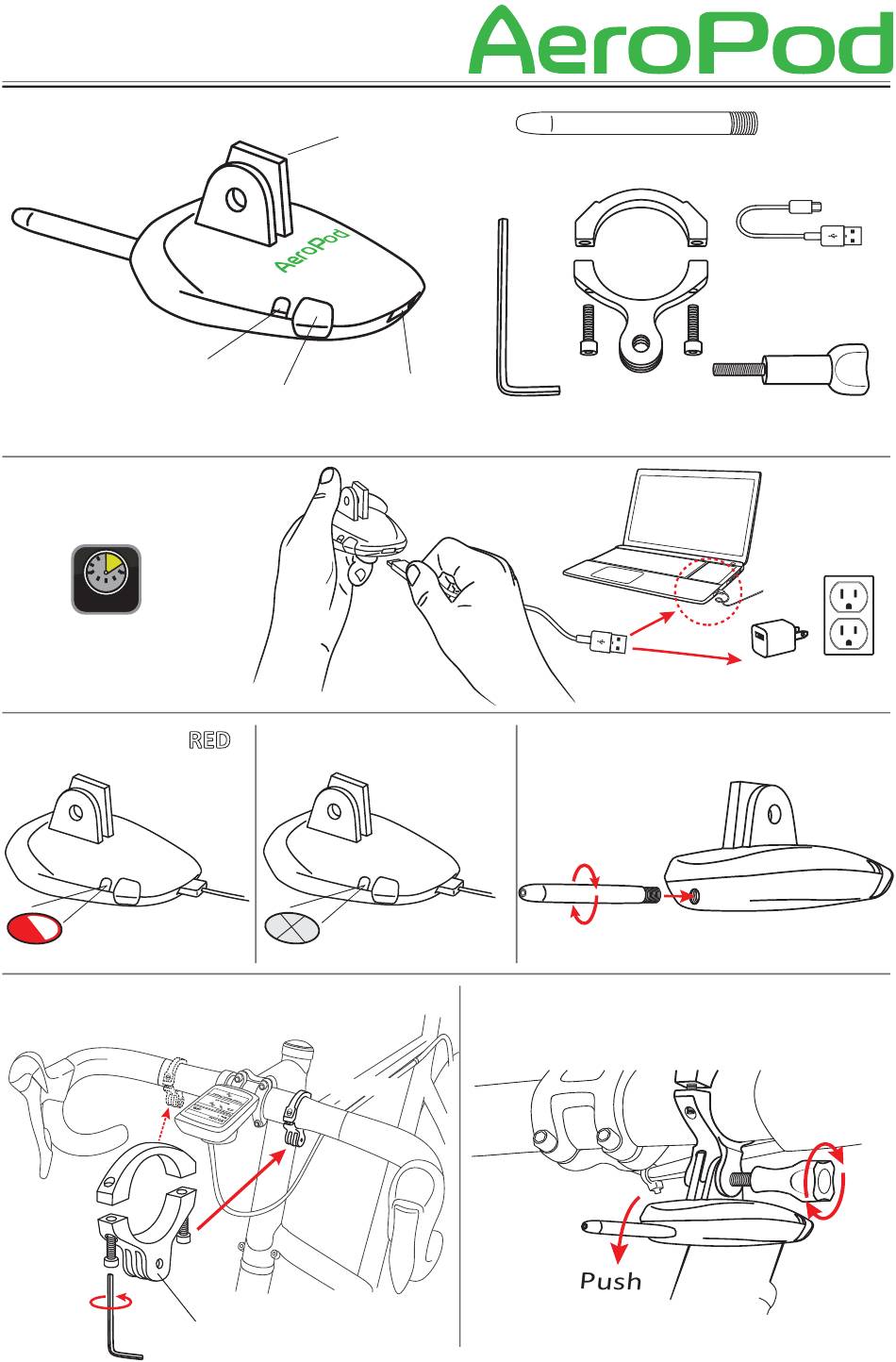 AeroPod

AeroPod

RED

Push