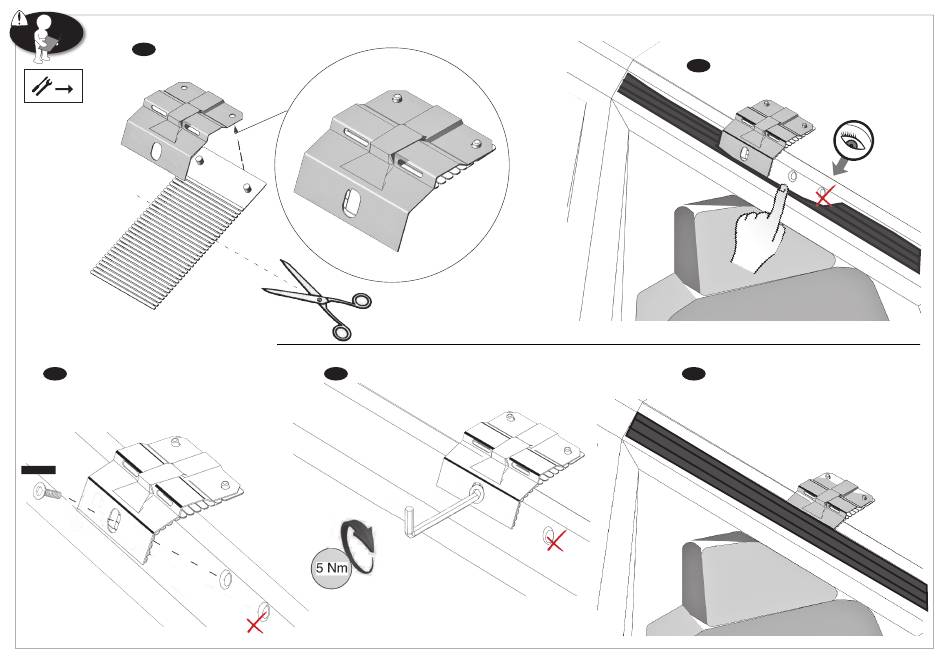 5 Nm