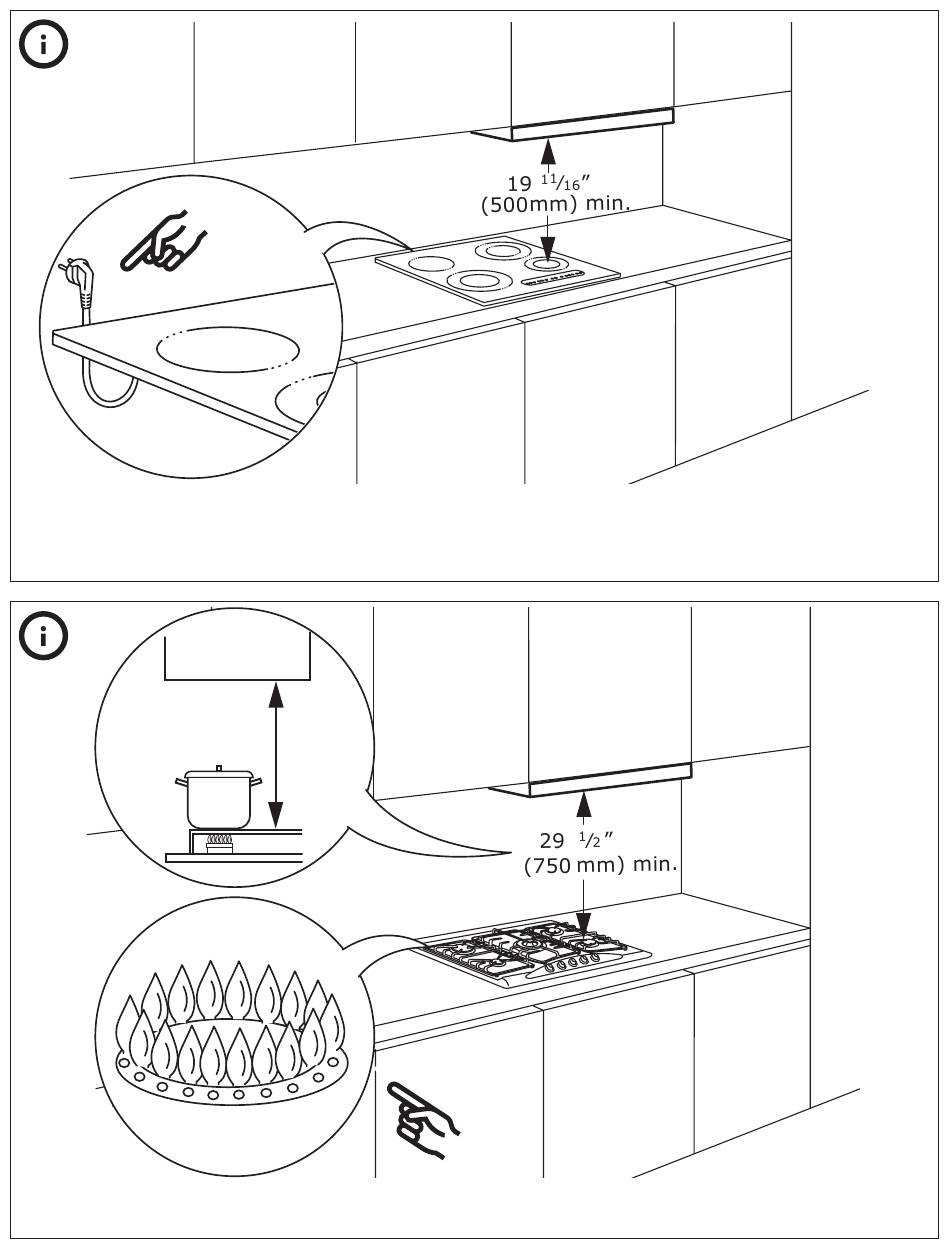 19 $^{11}/_{16}$"
(500mm) min.

29 $^{1}/_{2}$"
(750 mm) min.