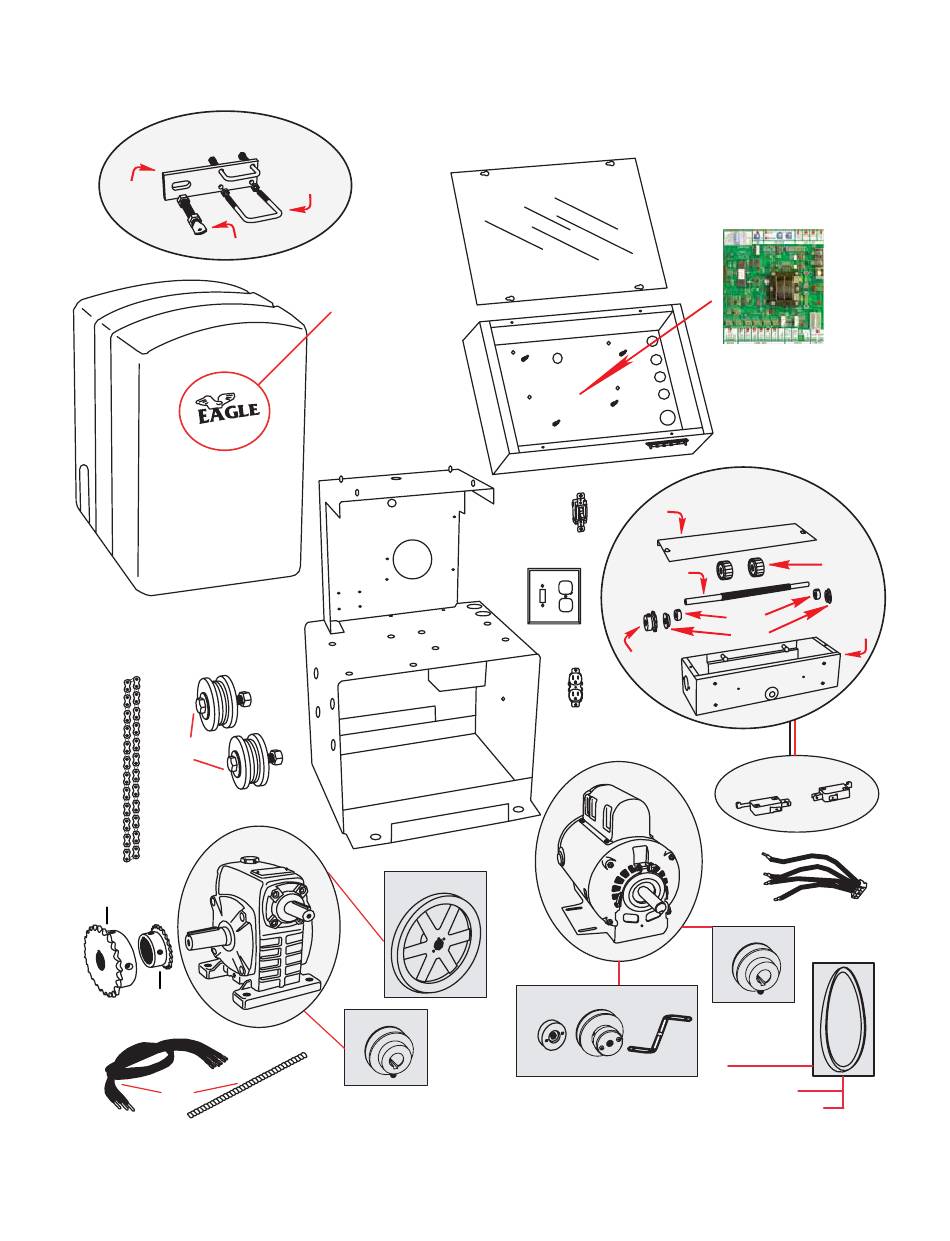 EAGLE