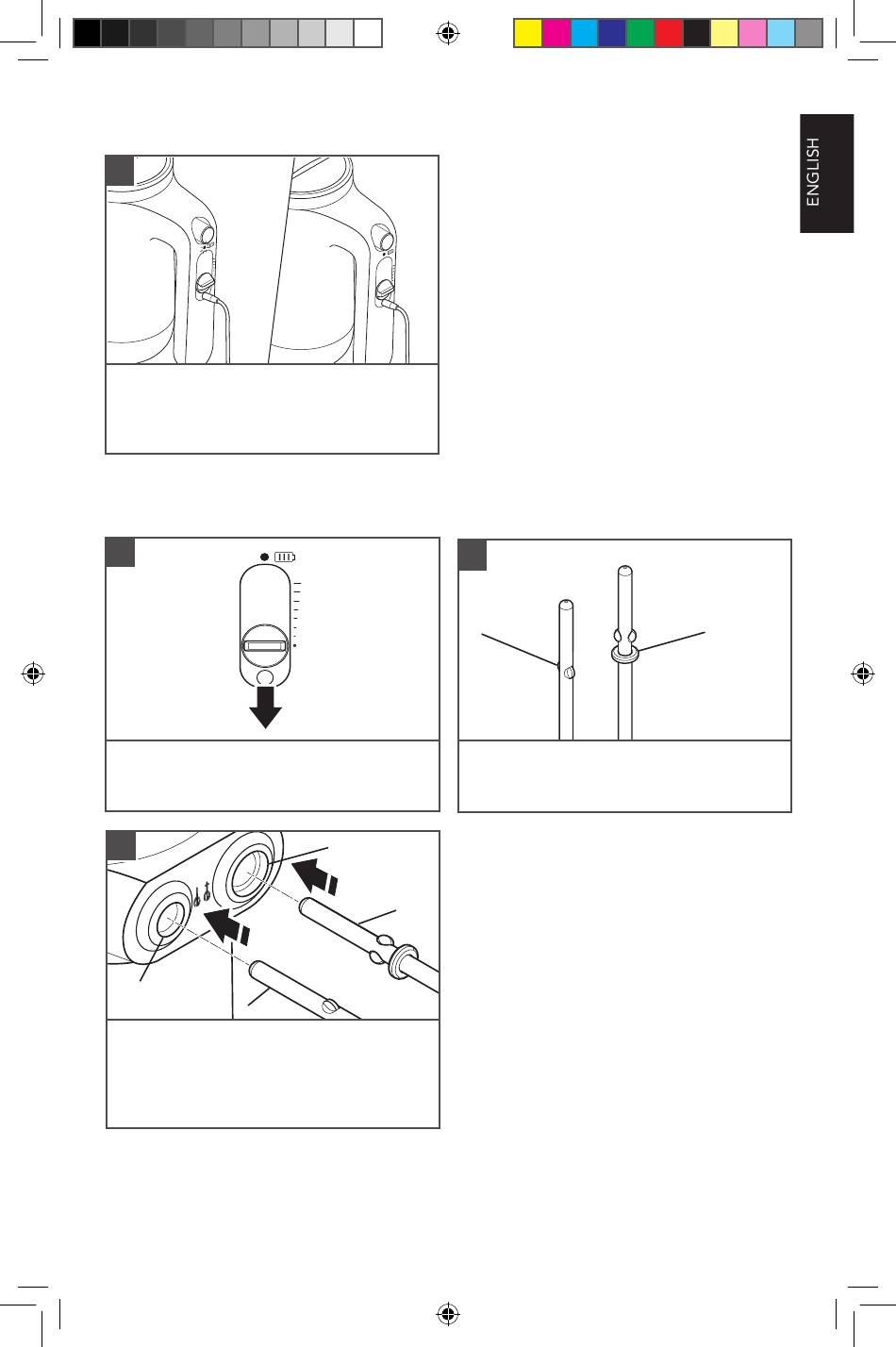 ENGLISH