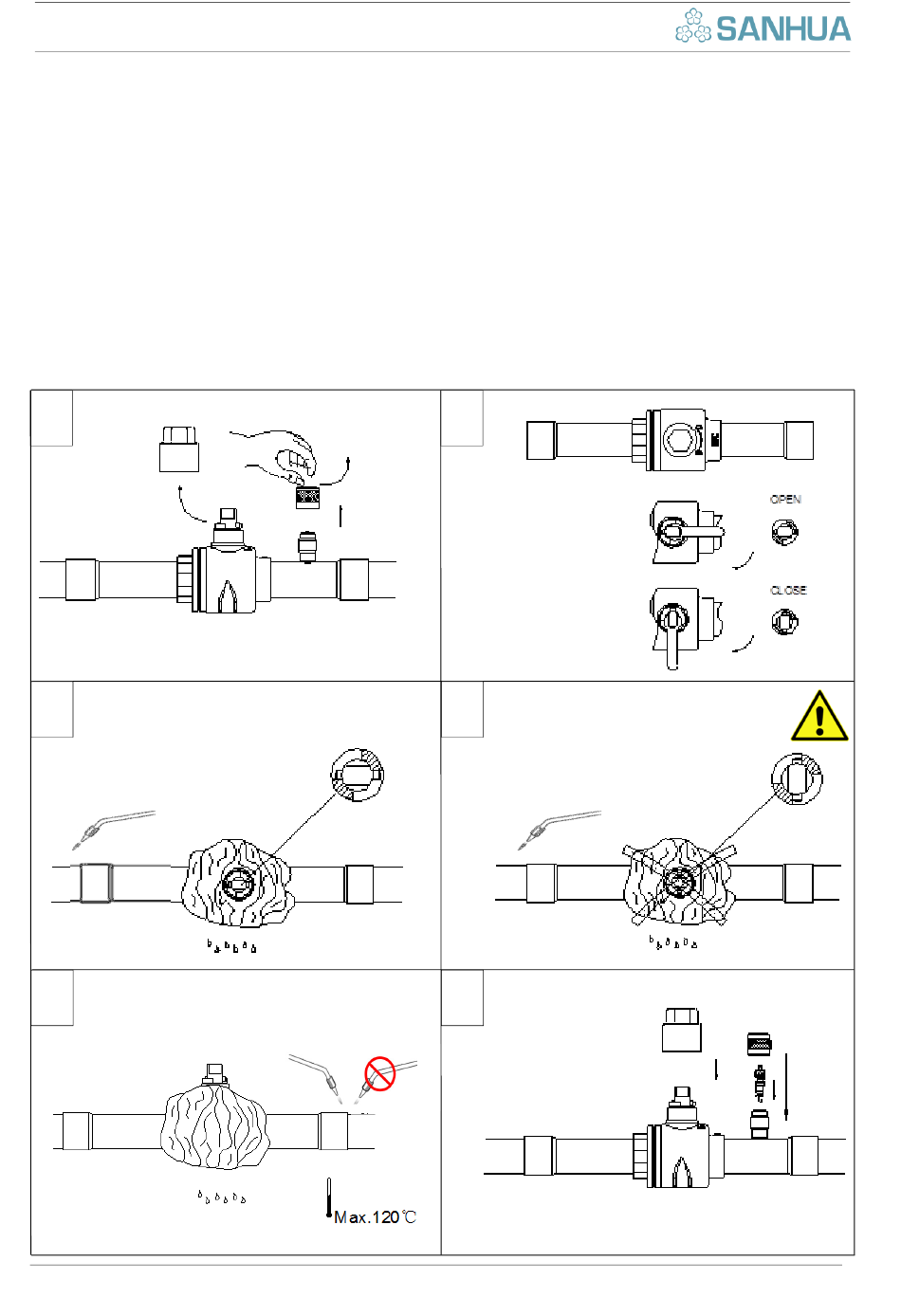 SANHUA

OPEN

CLOSE

Max.120℃