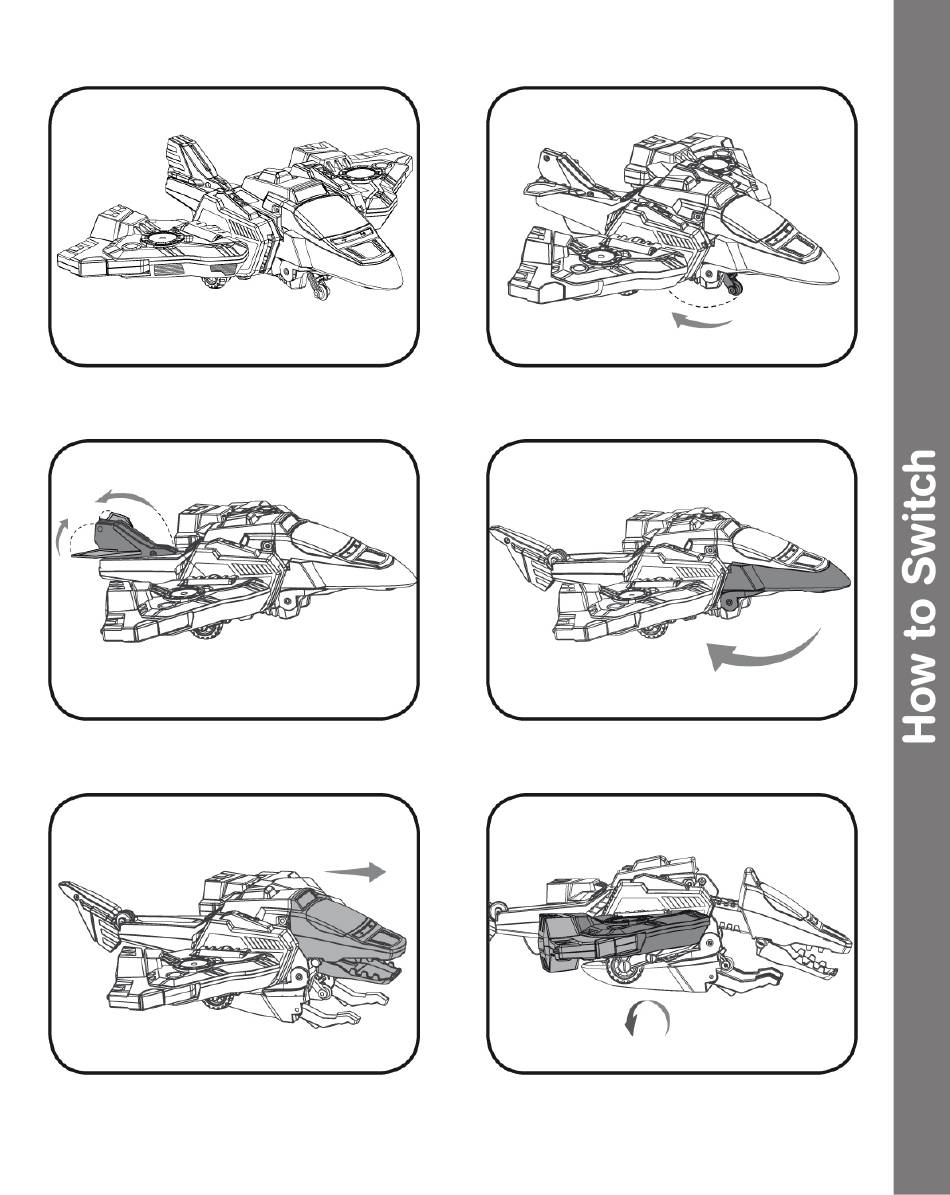 How to Switch