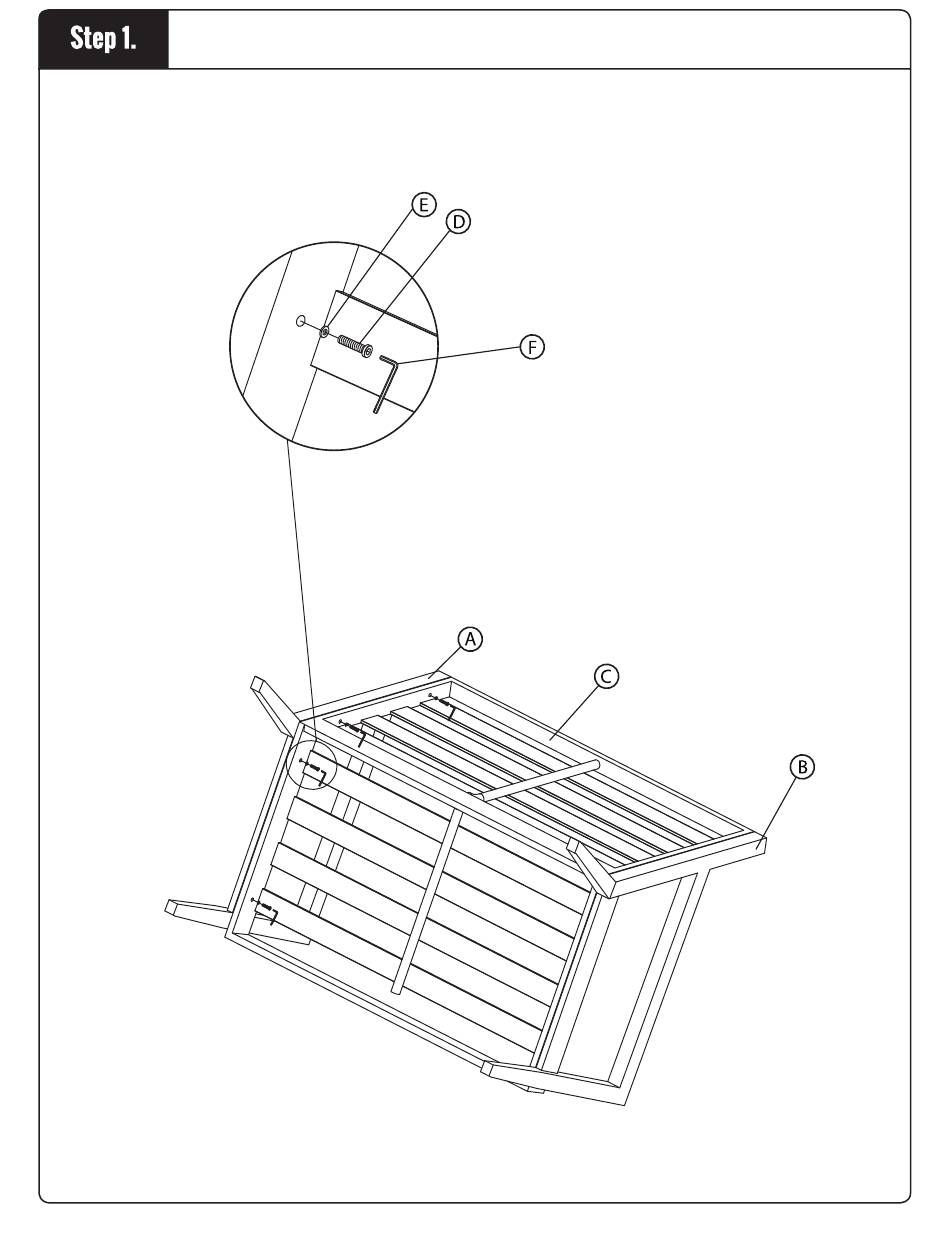 Step 1.

E
D
F

A
C
B